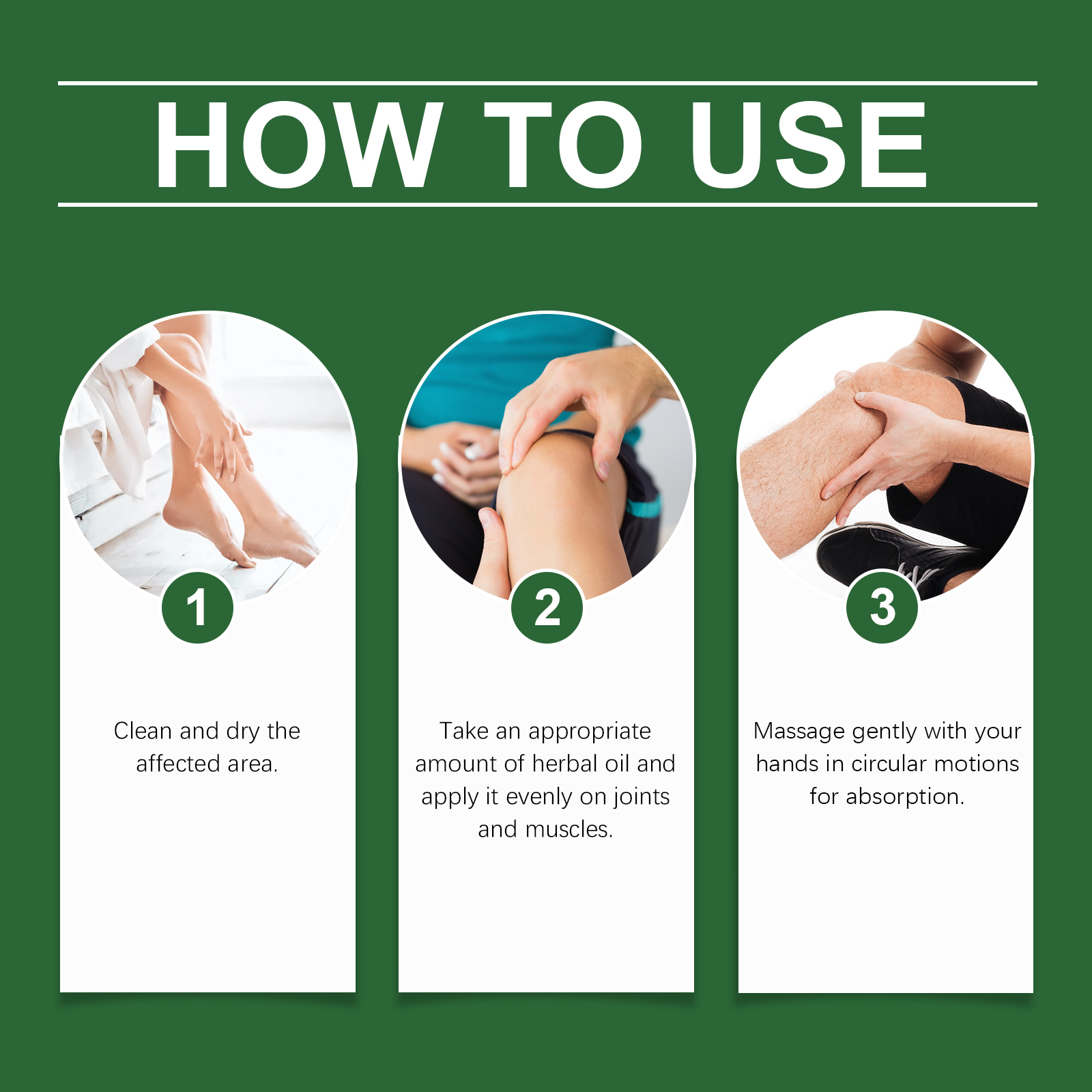 HOW TO USE

1

Clean and dry the affected area.

2

Take an appropriate amount of herbal oil and apply it evenly on joints and muscles.

3

Massage gently with your hands in circular motions for absorption.