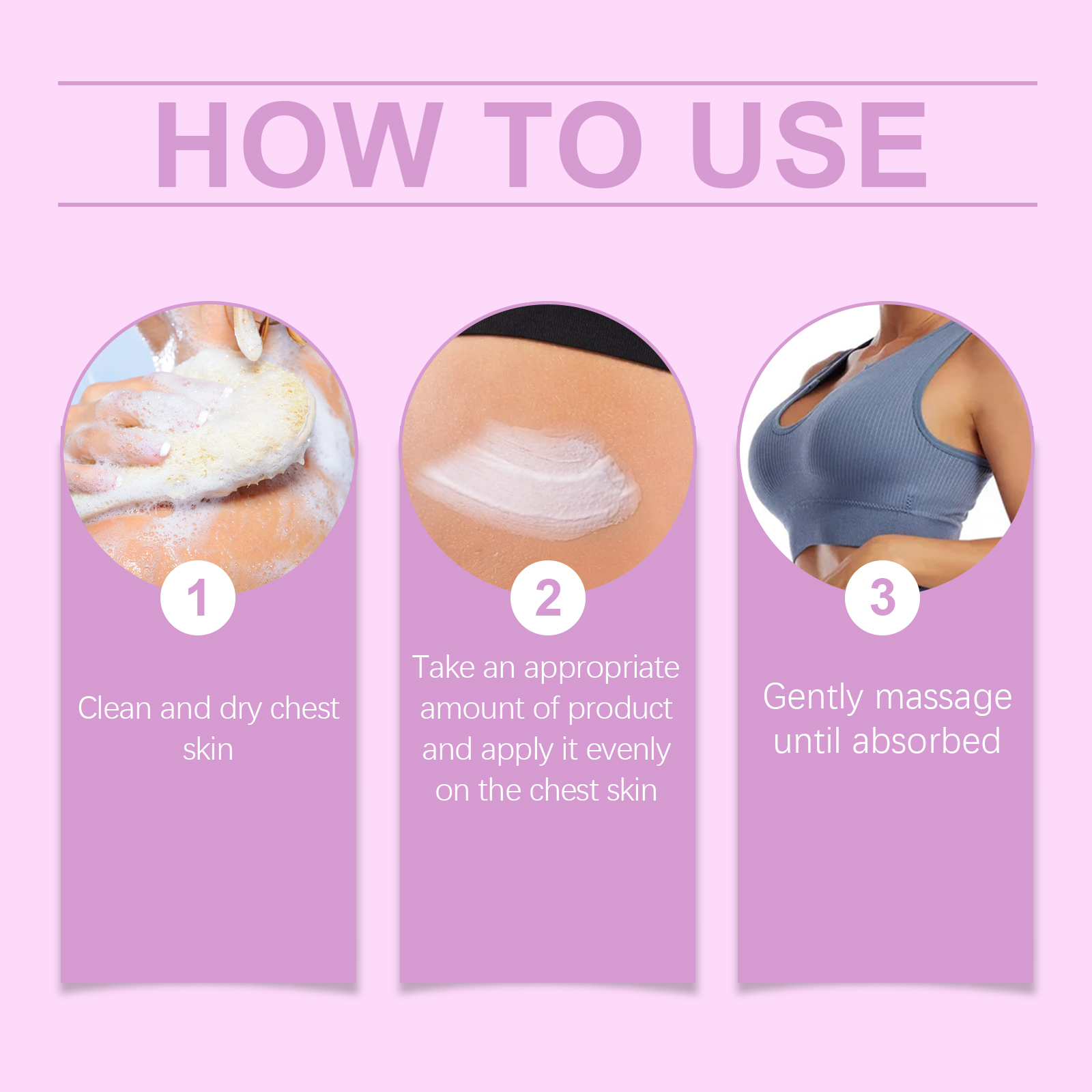 HOW TO USE

1

Clean and dry chest skin

2

Take an appropriate amount of product and apply it evenly on the chest skin

3

Gently massage until absorbed