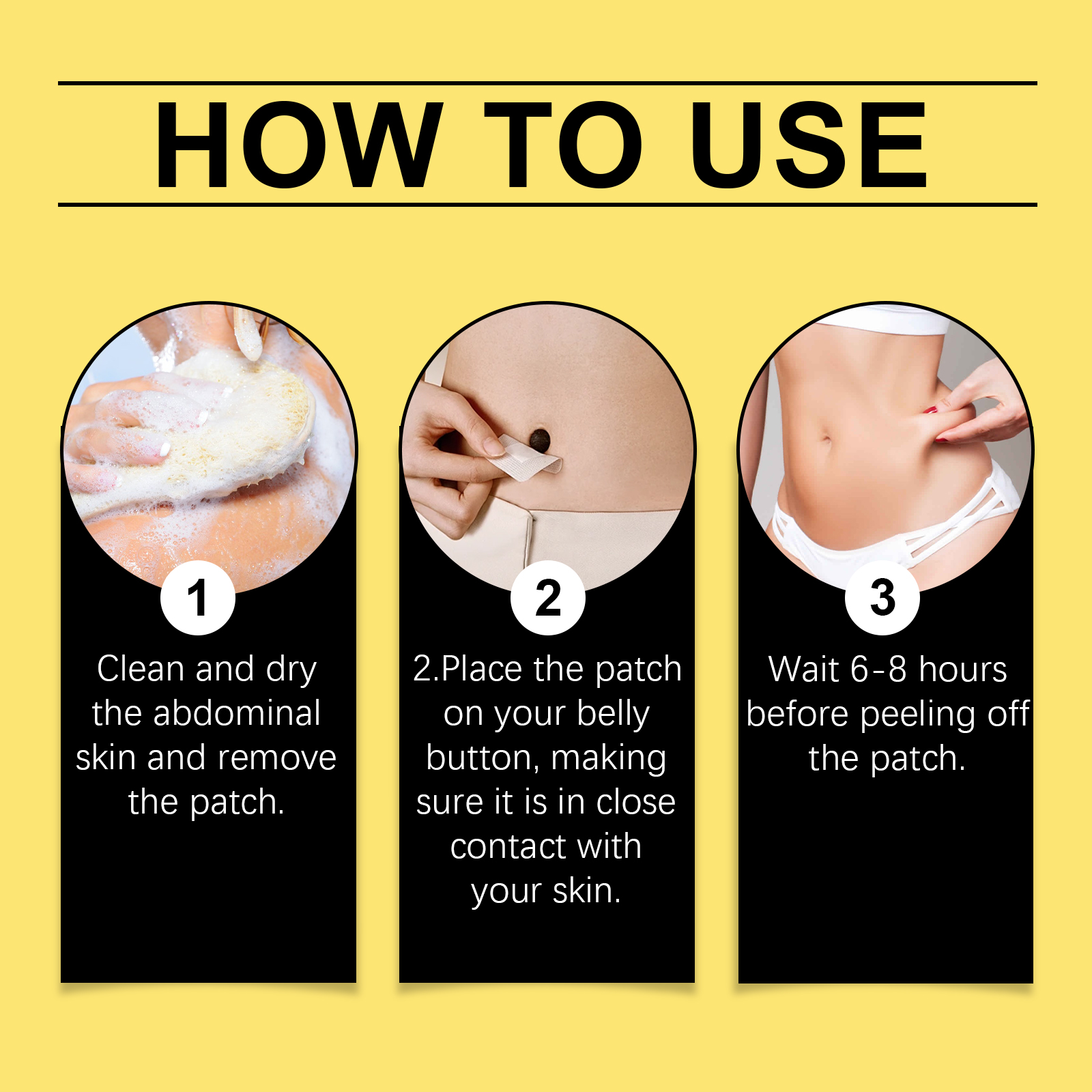 HOW TO USE

1

Clean and dry the abdominal skin and remove the patch.

2

2.Place the patch on your belly button, making sure it is in close contact with your skin.

3

Wait 6-8 hours before peeling off the patch.