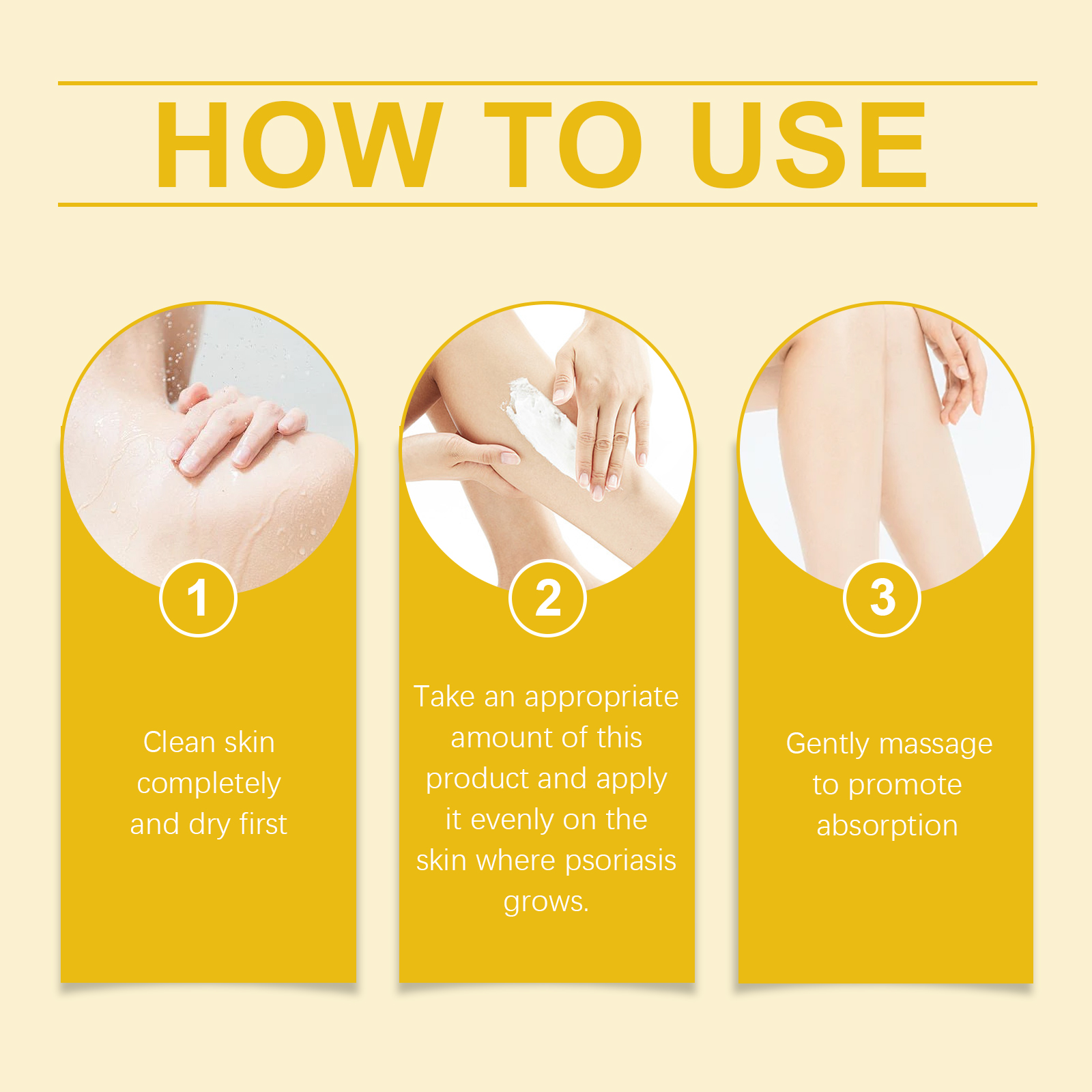 HOW TO USE

1

Clean skin completely and dry first

2

Take an appropriate amount of this product and apply it evenly on the skin where psoriasis grows.

3

Gently massage to promote absorption