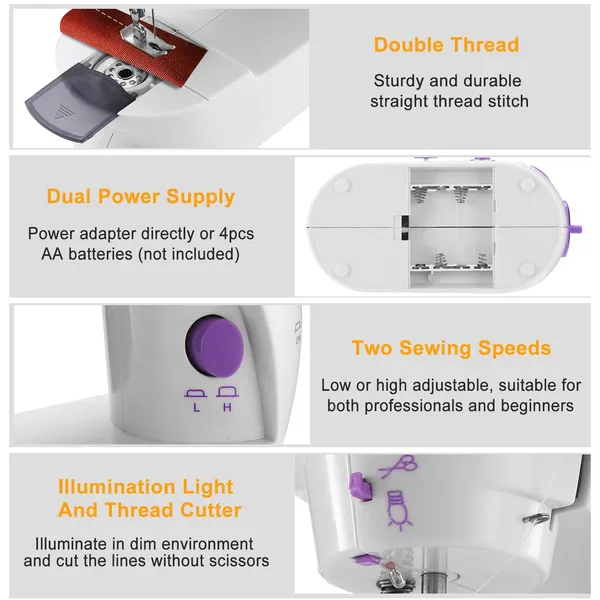 Double Thread

Sturdy and durable straight thread stitch

Dual Power Supply

Power adapter directly or 4pcs AA batteries (not included)

L H

Two Sewing Speeds

Low or high adjustable, suitable for both professionals and beginners

Illumination Light And Thread Cutter

Illuminate in dim environment and cut the lines without scissors