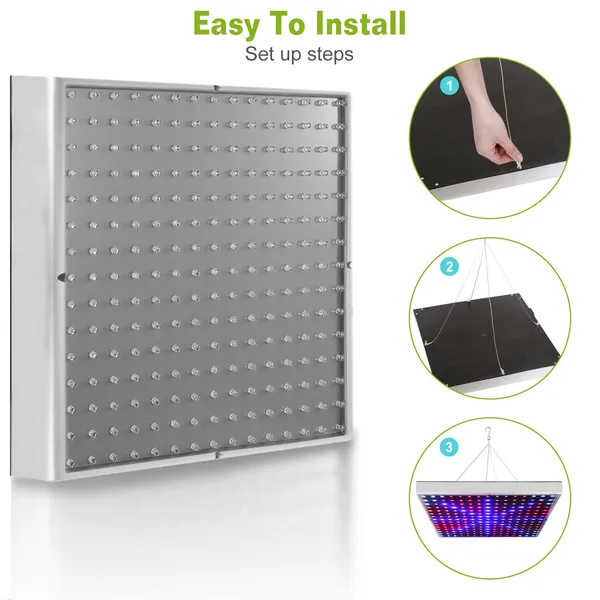 Easy To Install
Set up steps

1

2

3