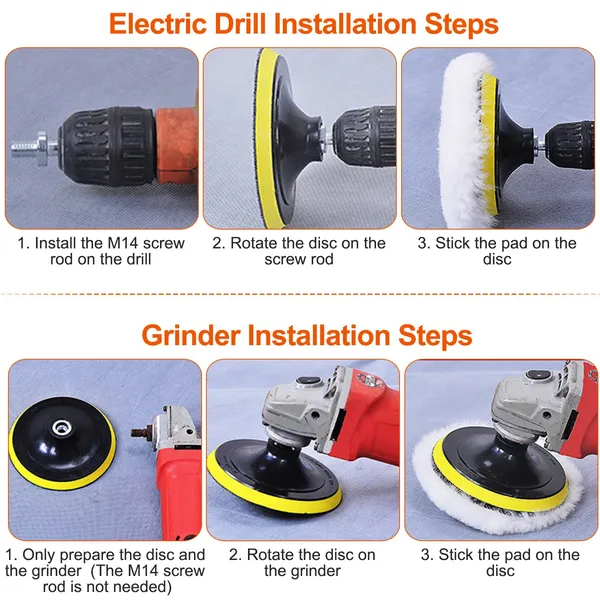 Electric Drill Installation Steps

1. Install the M14 screw rod on the drill

2. Rotate the disc on the screw rod

3. Stick the pad on the disc

Grinder Installation Steps

1. Only prepare the disc and the grinder (The M14 screw rod is not needed)

2. Rotate the disc on the grinder

3. Stick the pad on the disc