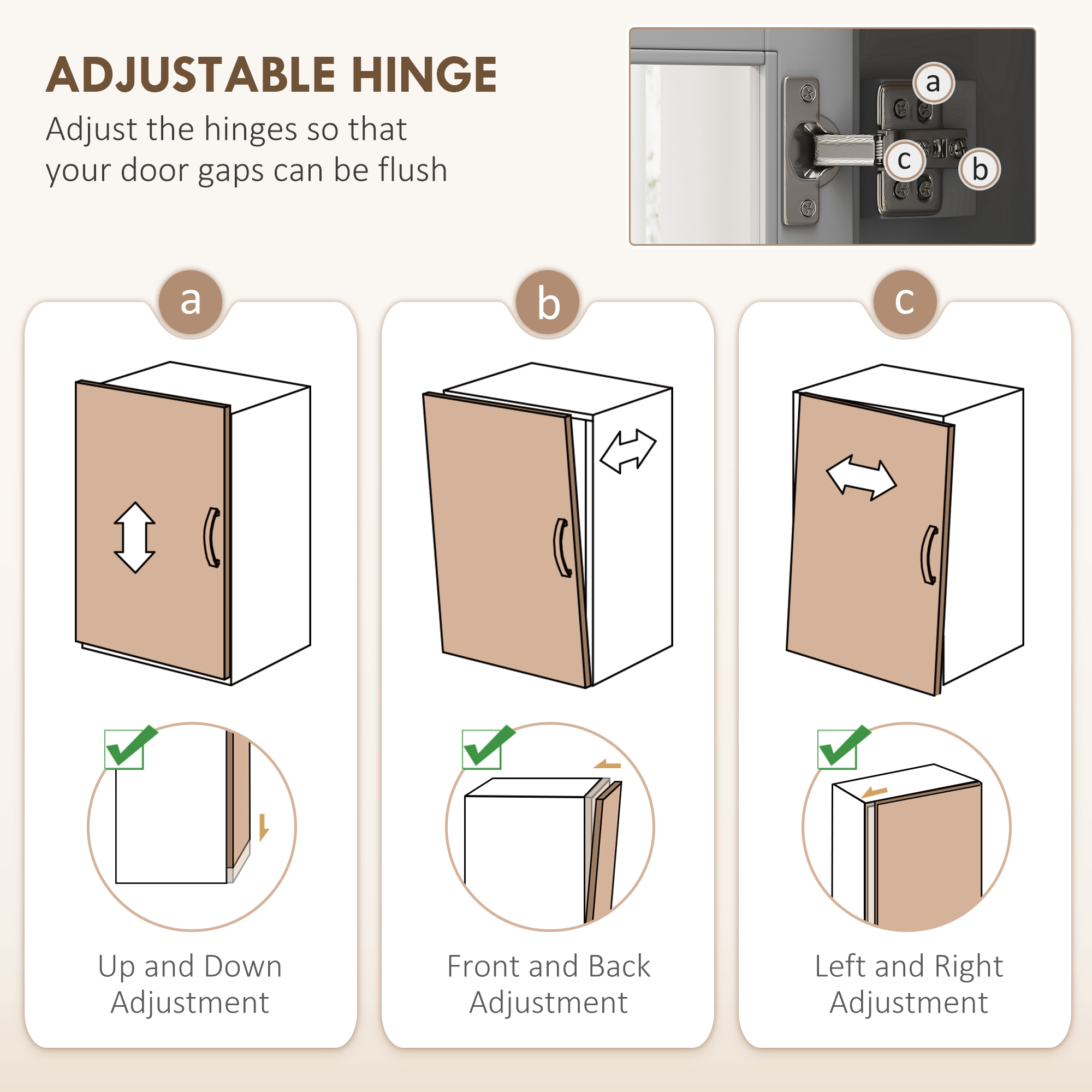 ADJUSTABLE HINGE
Adjust the hinges so that your door gaps can be flush

a
c
b

a

Up and Down Adjustment

b

Front and Back Adjustment

c

Left and Right Adjustment