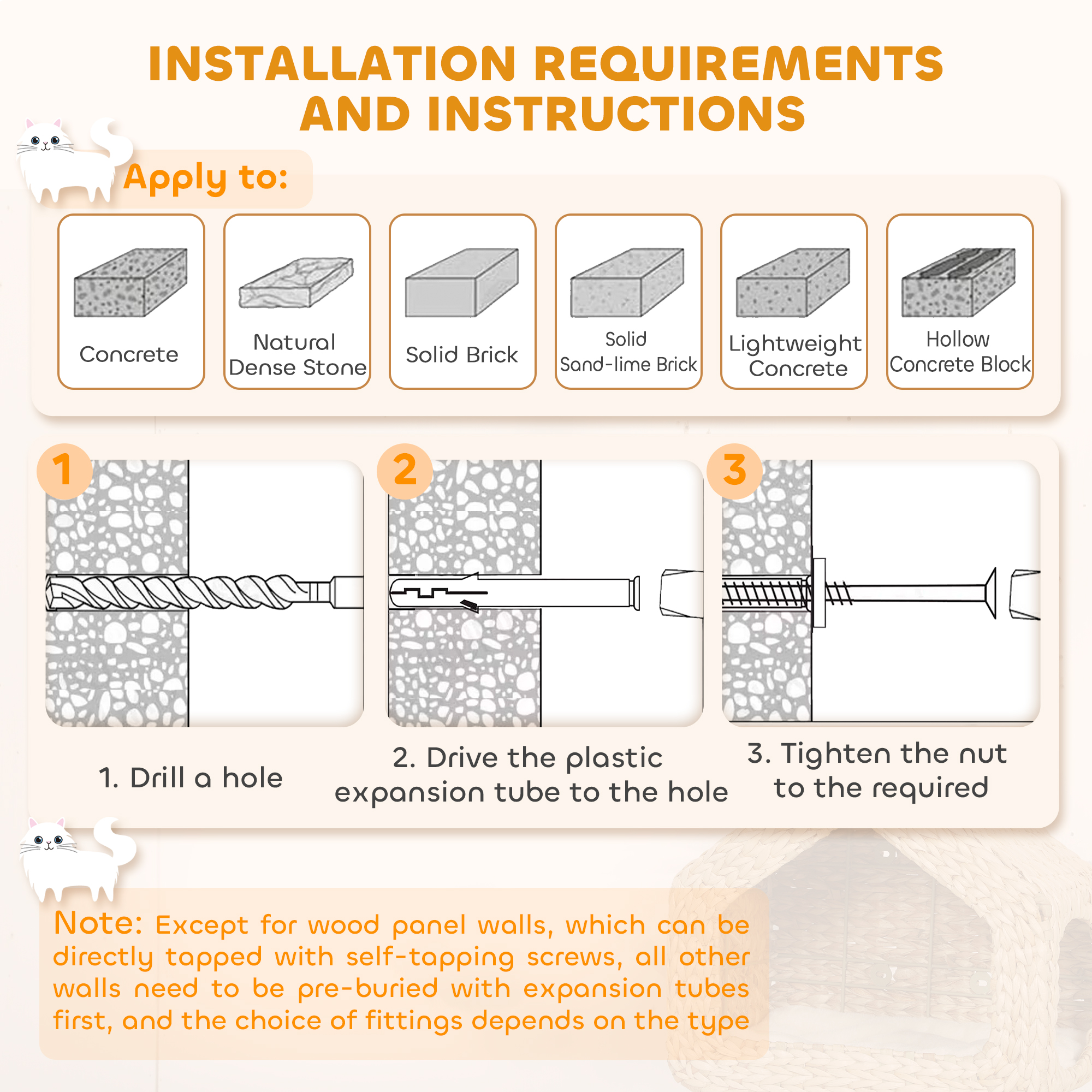 INSTALLATION REQUIREMENTS AND INSTRUCTIONS

Apply to:

Concrete

Natural Dense Stone

Solid Brick

Solid Sand-lime Brick

Lightweight Concrete

Hollow Concrete Block

1

2

3

1. Drill a hole

2. Drive the plastic expansion tube to the hole

3. Tighten the nut to the required

Note: Except for wood panel walls, which can be directly tapped with self-tapping screws, all other walls need to be pre-buried with expansion tubes first, and the choice of fittings depends on the type