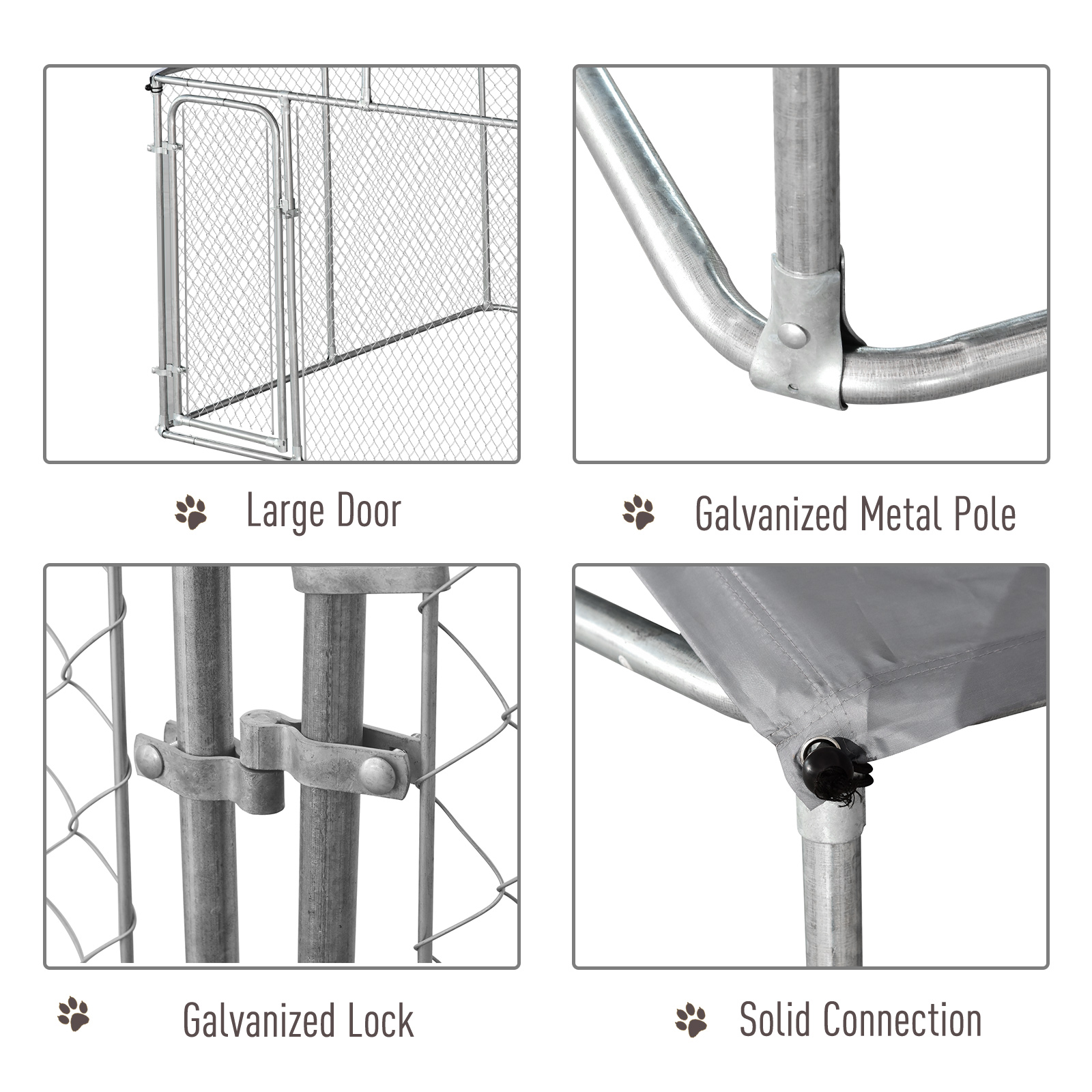 Large Door

Galvanized Metal Pole

Galvanized Lock

Solid Connection