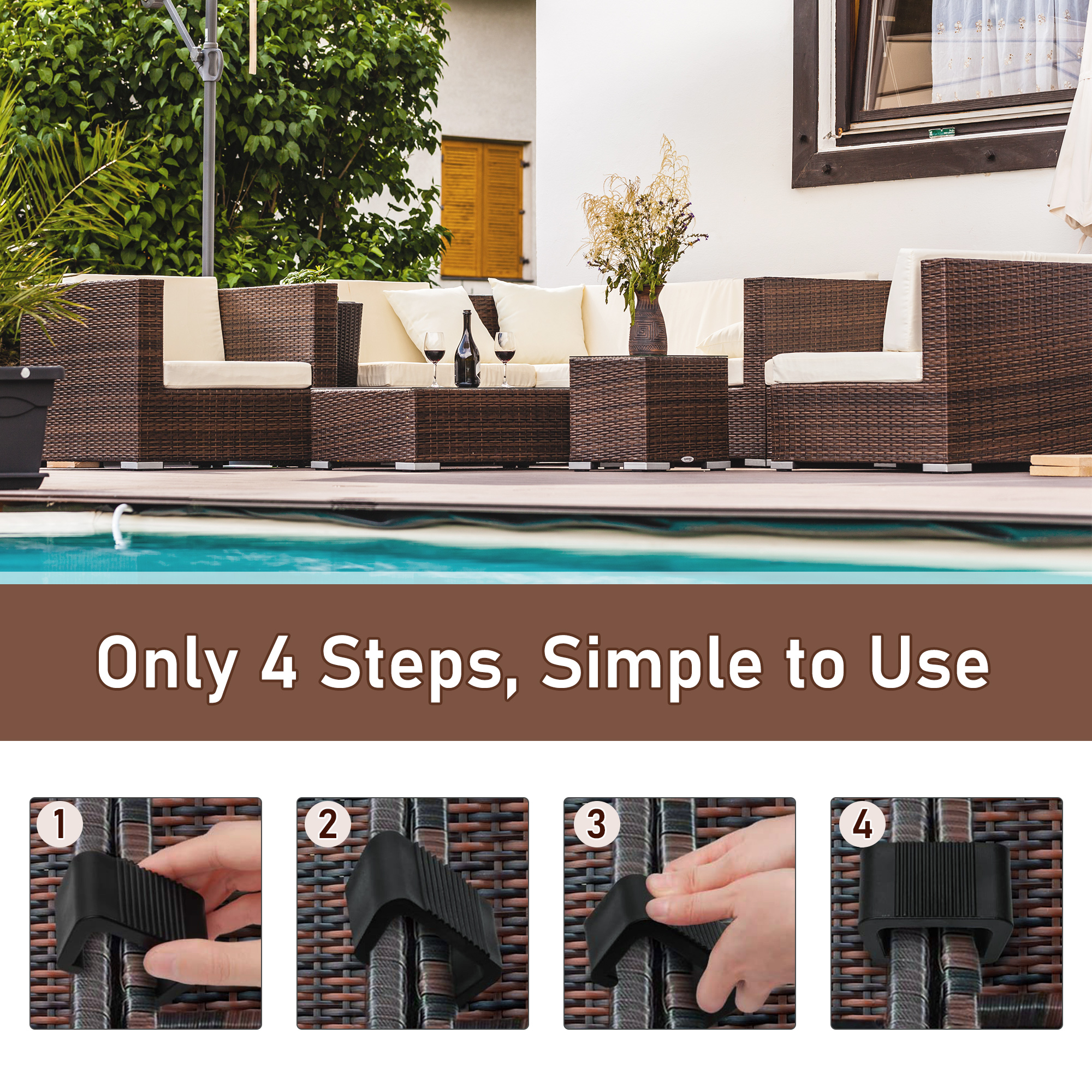 Only 4 Steps, Simple to Use

1

2

3

4