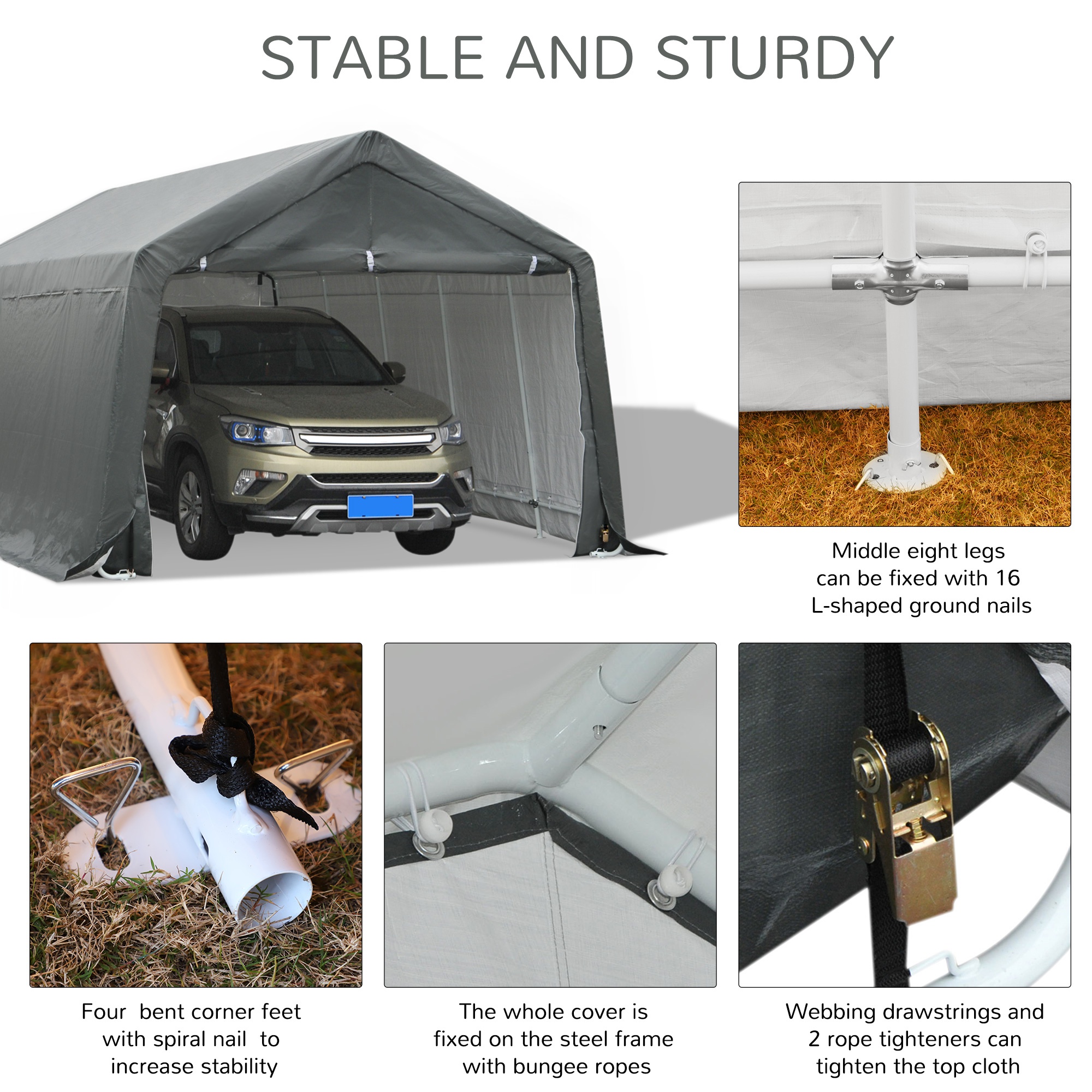 STABLE AND STURDY

Middle eight legs can be fixed with 16 L-shaped ground nails

Four bent corner feet with spiral nail to increase stability

The whole cover is fixed on the steel frame with bungee ropes

Webbing drawstrings and 2 rope tighteners can tighten the top cloth