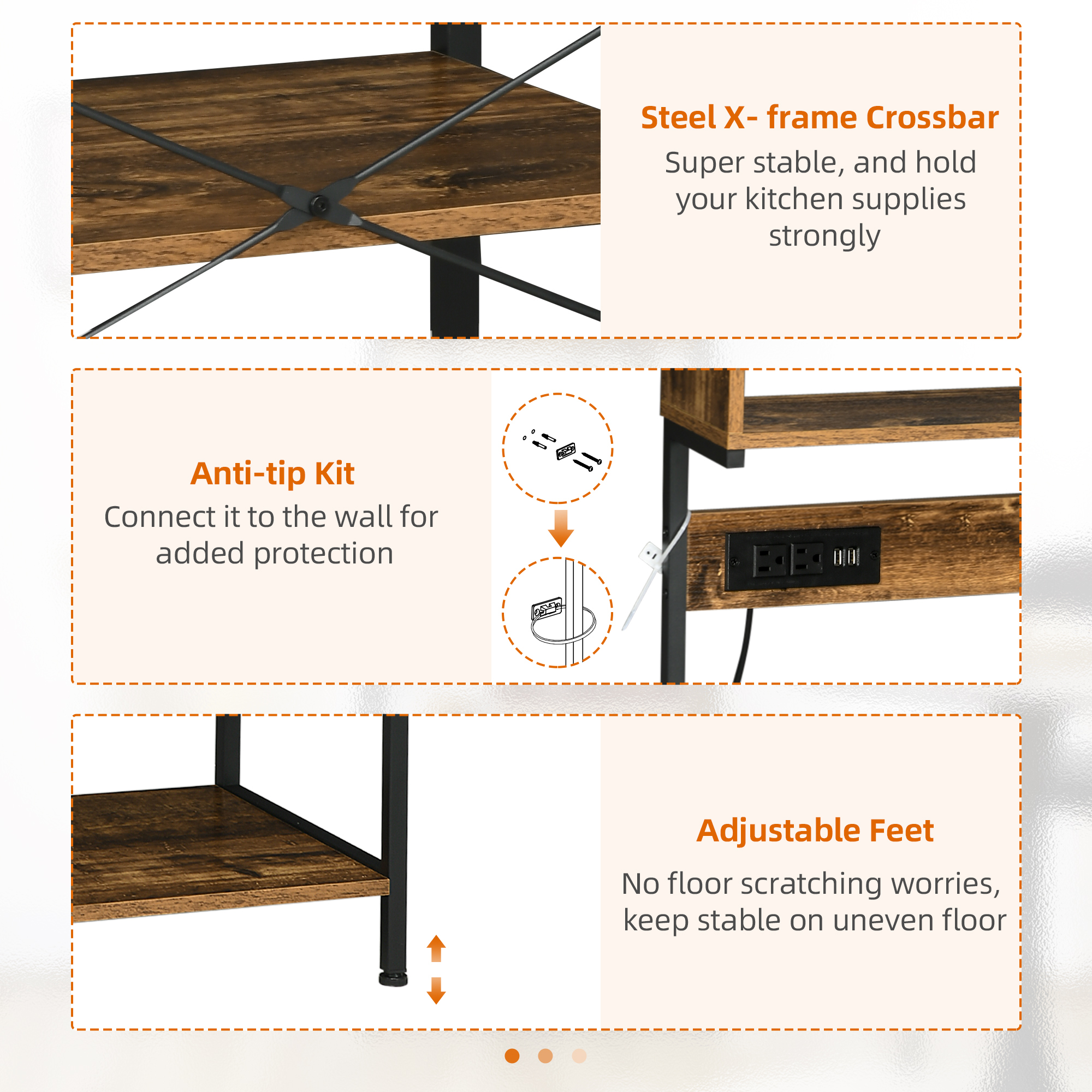 Steel X- frame Crossbar
Super stable, and hold your kitchen supplies strongly

Anti-tip Kit
Connect it to the wall for added protection

Adjustable Feet
No floor scratching worries, keep stable on uneven floor