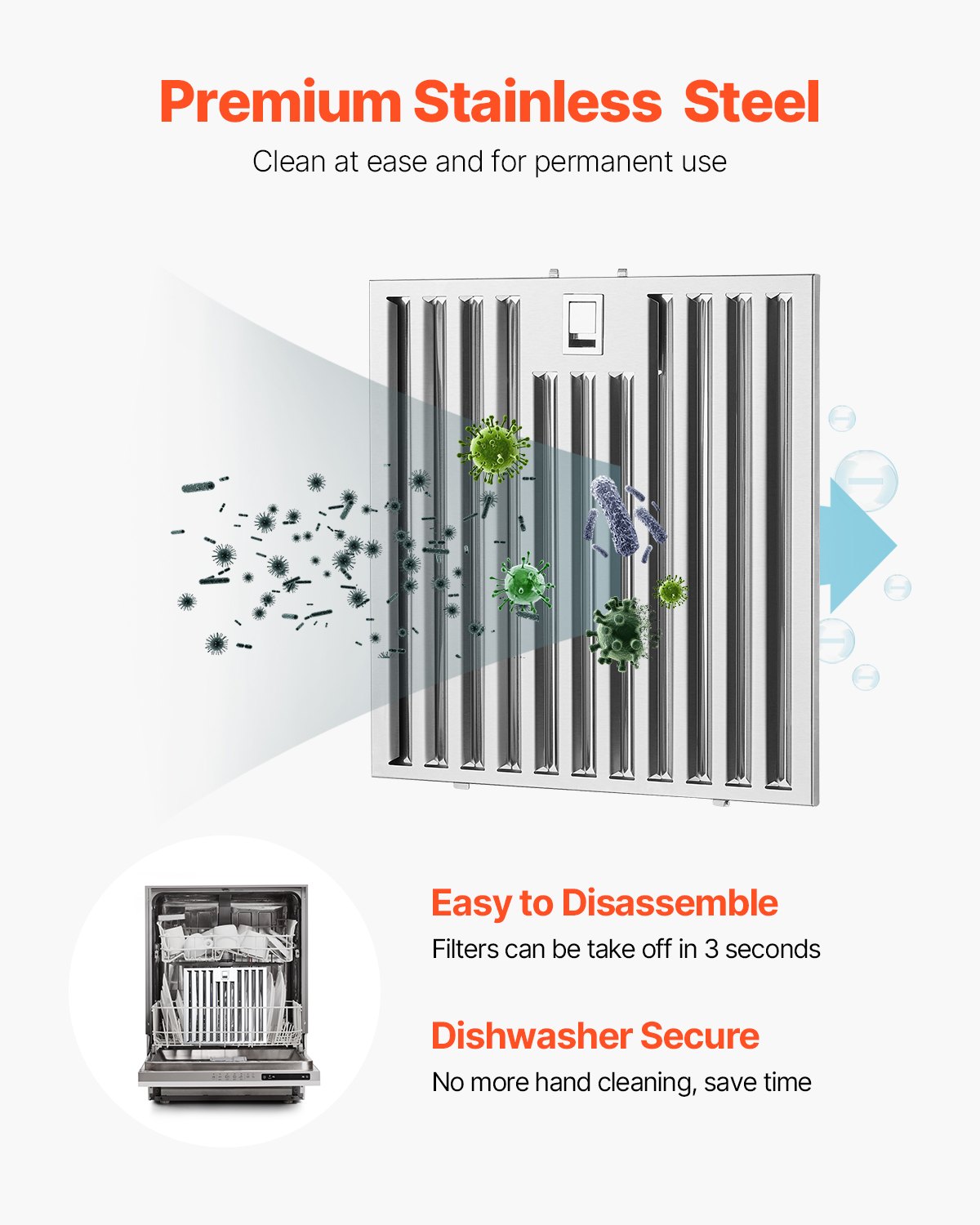 Premium Stainless Steel

Clean at ease and for permanent use

Easy to Disassemble

Filters can be take off in 3 seconds

Dishwasher Secure

No more hand cleaning, save time