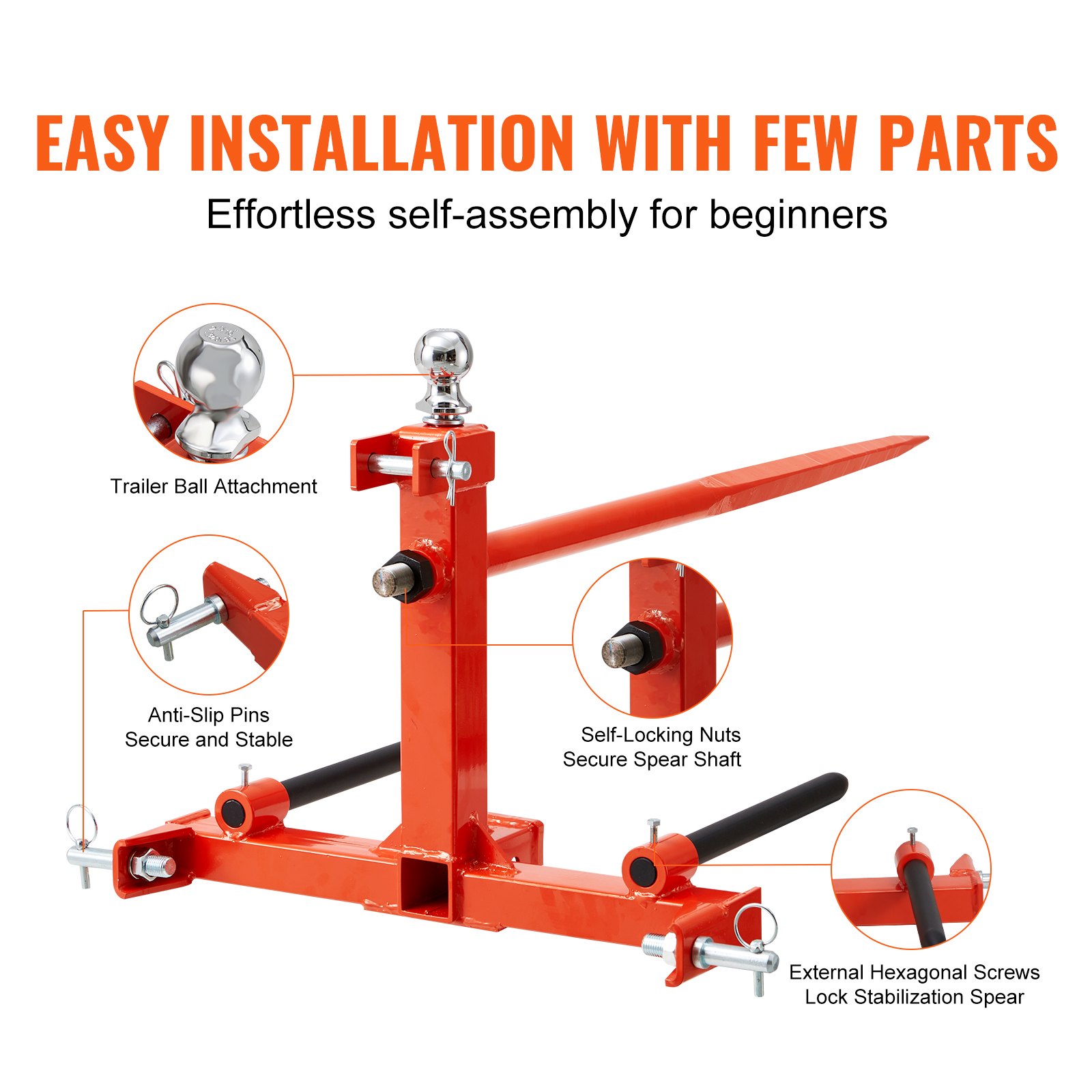 EASY INSTALLATION WITH FEW PARTS

Effortless self-assembly for beginners

Trailer Ball Attachment

Anti-Slip Pins
Secure and Stable

Self-Locking Nuts
Secure Spear Shaft

External Hexagonal Screws
Lock Stabilization Spear