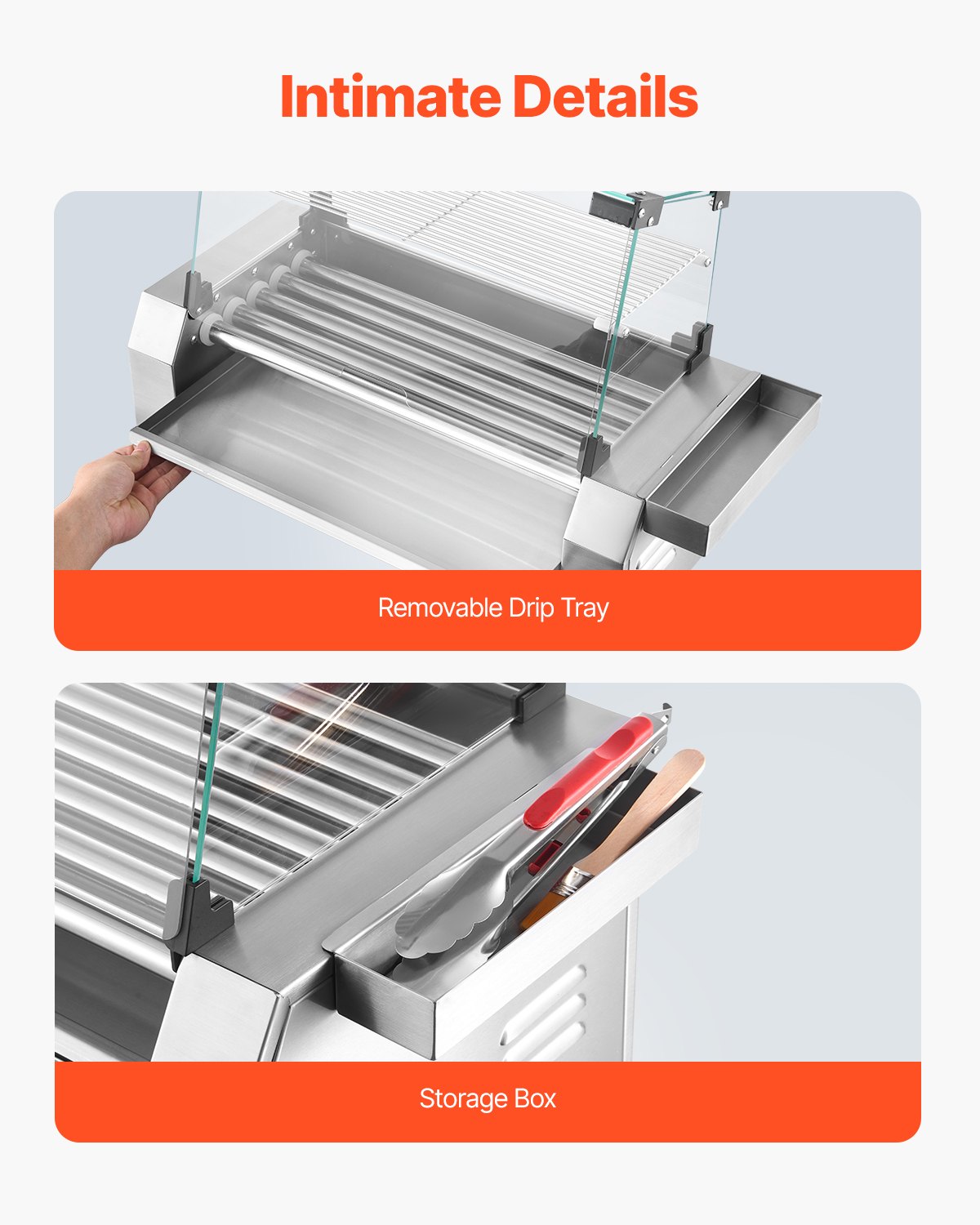 Intimate Details

Removable Drip Tray

Storage Box