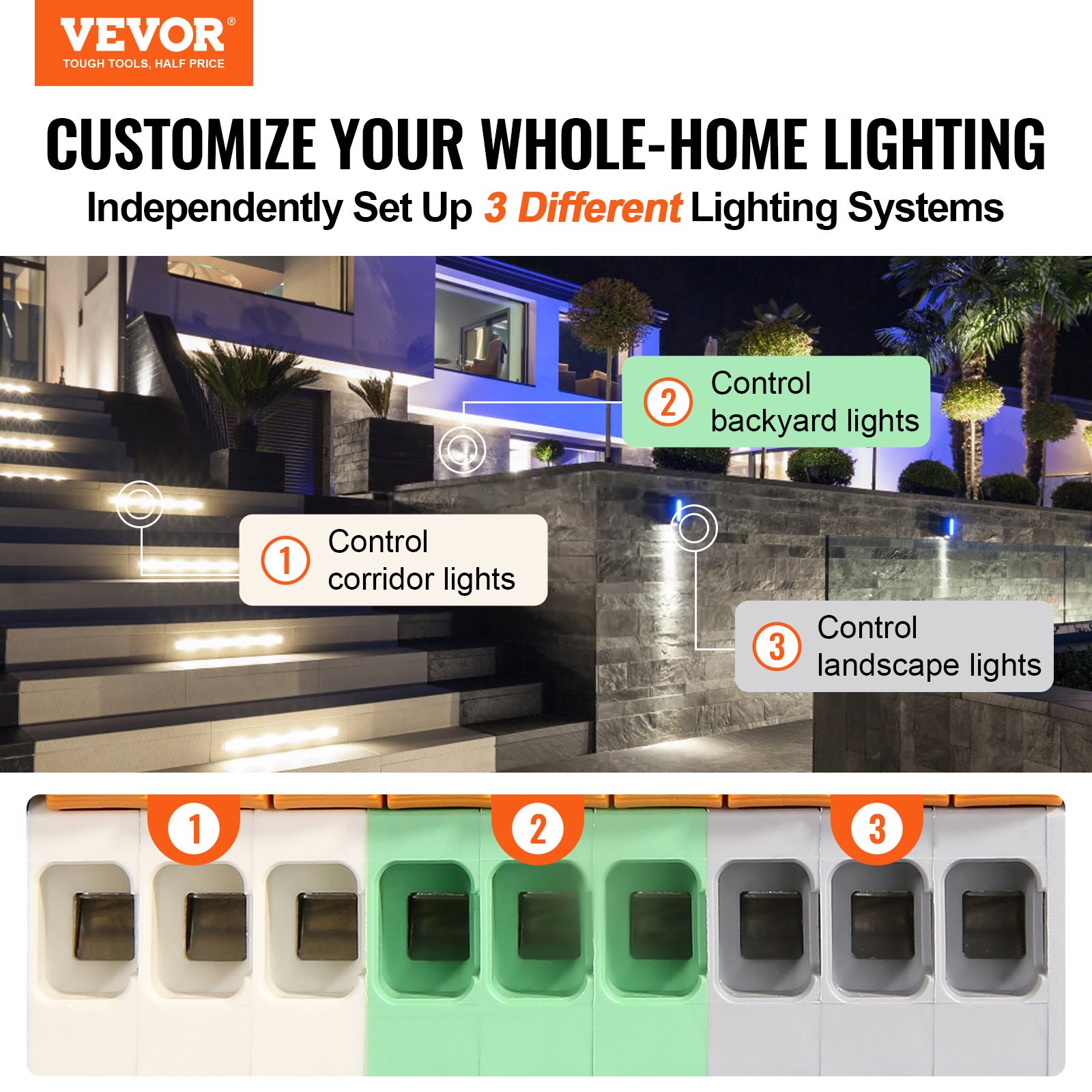 VEVOR®
TOUGH TOOLS, HALF PRICE

CUSTOMIZE YOUR WHOLE-HOME LIGHTING
Independently Set Up 3 Different Lighting Systems

2 Control backyard lights

1 Control corridor lights

3 Control landscape lights

1

2

3