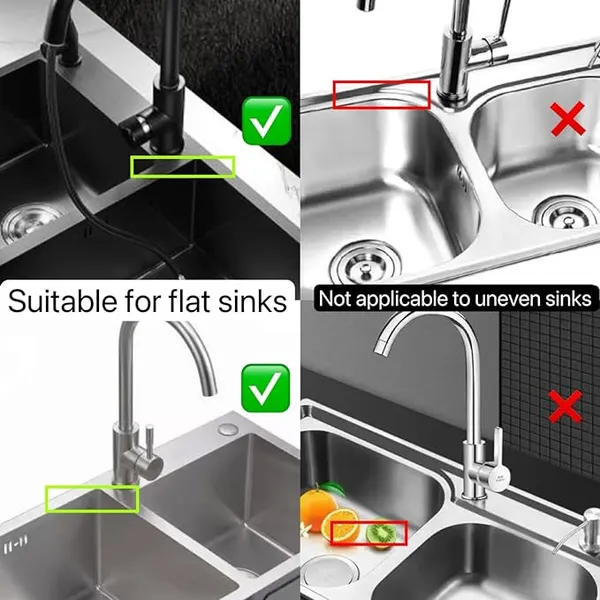 Suitable for flat sinks

Not applicable to uneven sinks