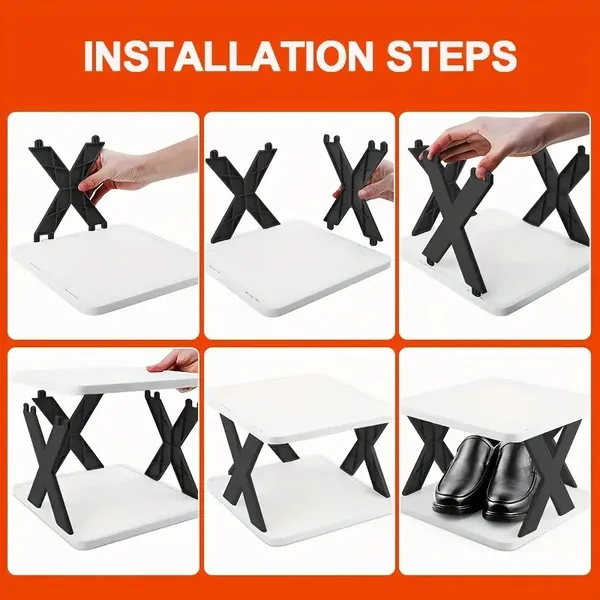 INSTALLATION STEPS