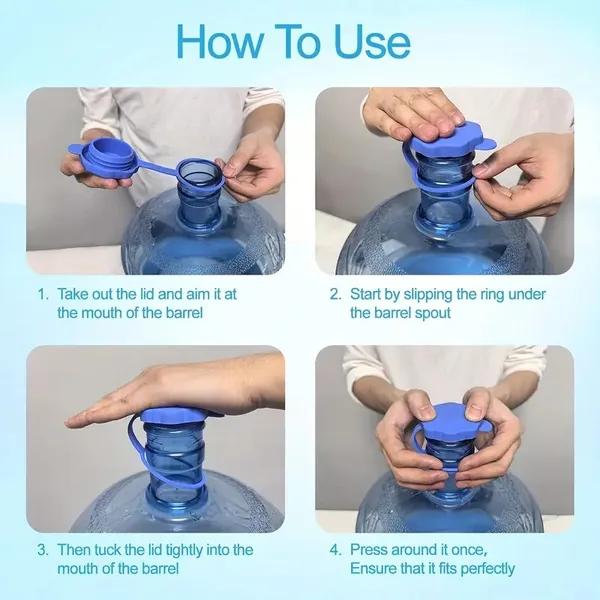 How To Use

1. Take out the lid and aim it at the mouth of the barrel

2. Start by slipping the ring under the barrel spout

3. Then tuck the lid tightly into the mouth of the barrel

4. Press around it once, Ensure that it fits perfectly