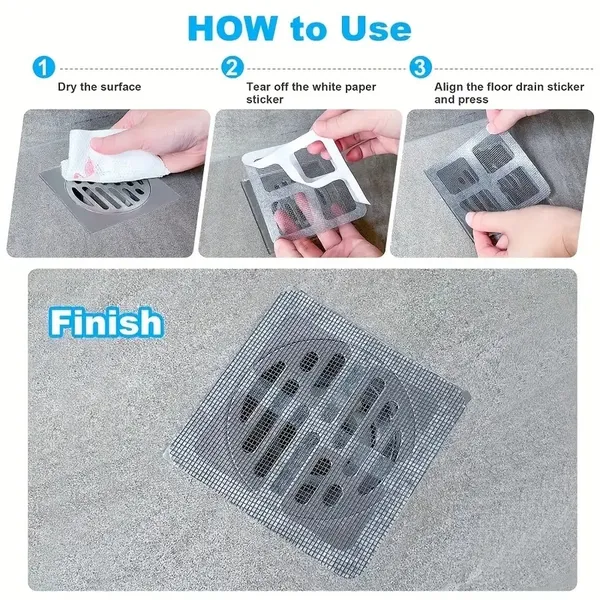 HOW to Use

1
Dry the surface

2
Tear off the white paper sticker

3
Align the floor drain sticker and press

Finish