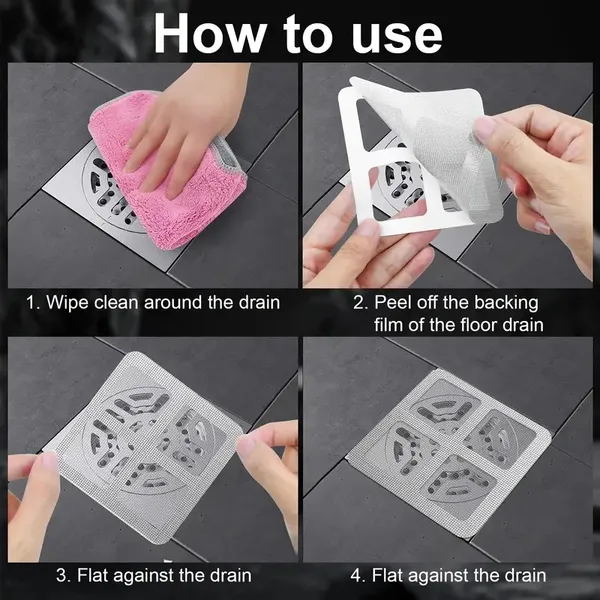 How to use

1. Wipe clean around the drain

2. Peel off the backing film of the floor drain

3. Flat against the drain

4. Flat against the drain