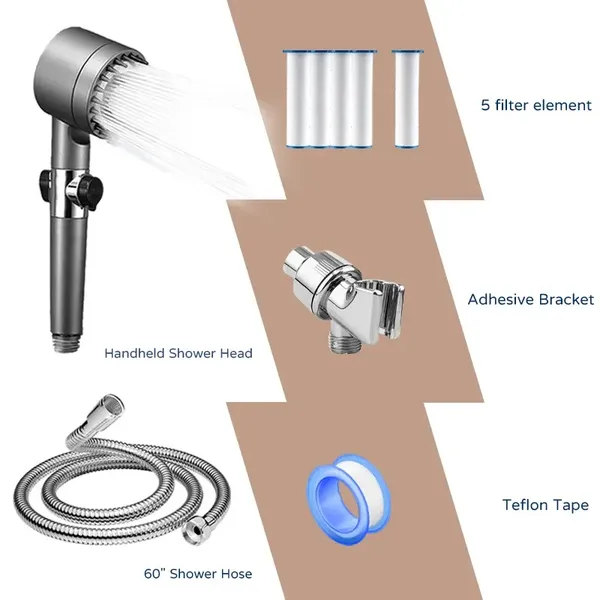 5 filter element

Adhesive Bracket

Handheld Shower Head

Teflon Tape

60" Shower Hose