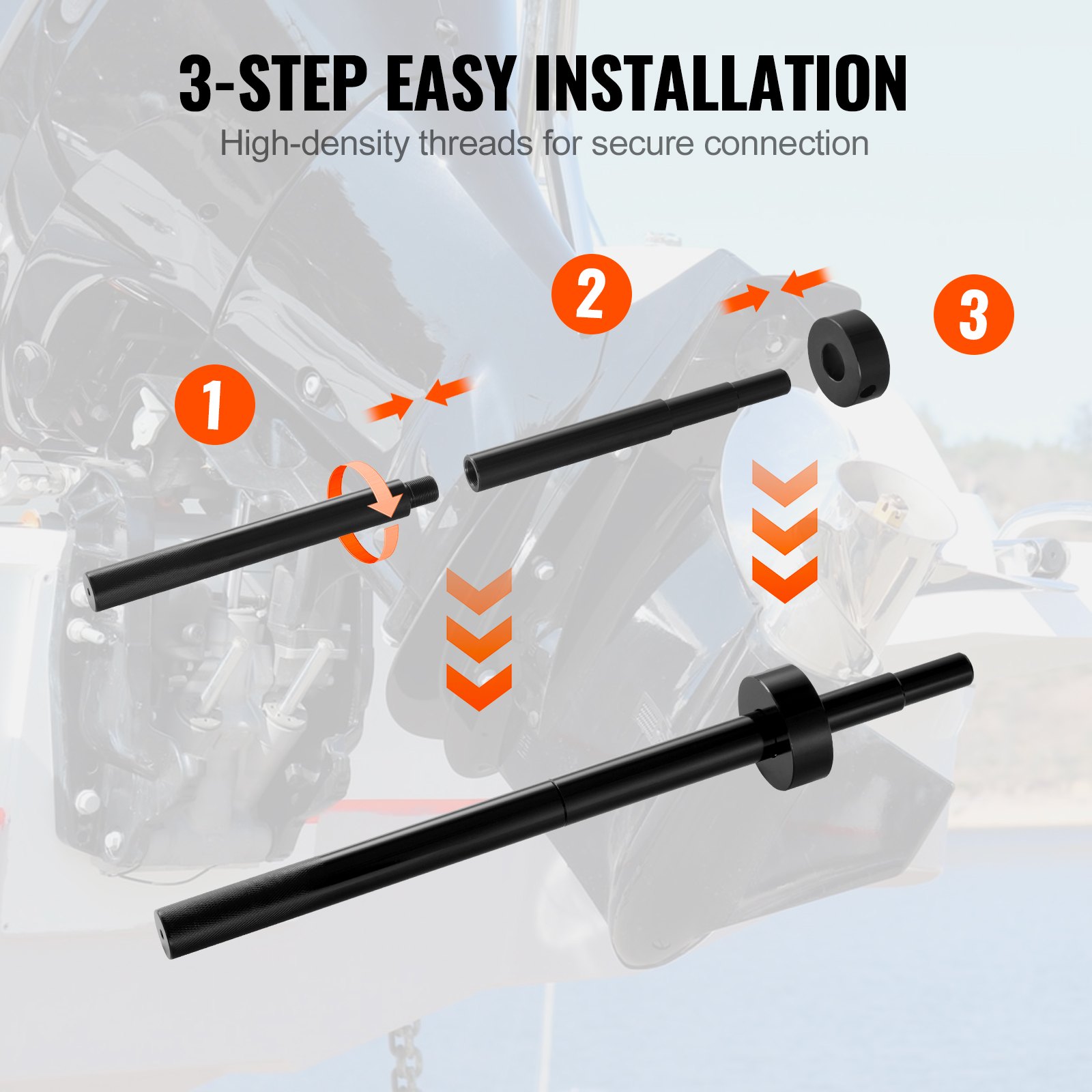 3-STEP EASY INSTALLATION

High-density threads for secure connection

1

2

3