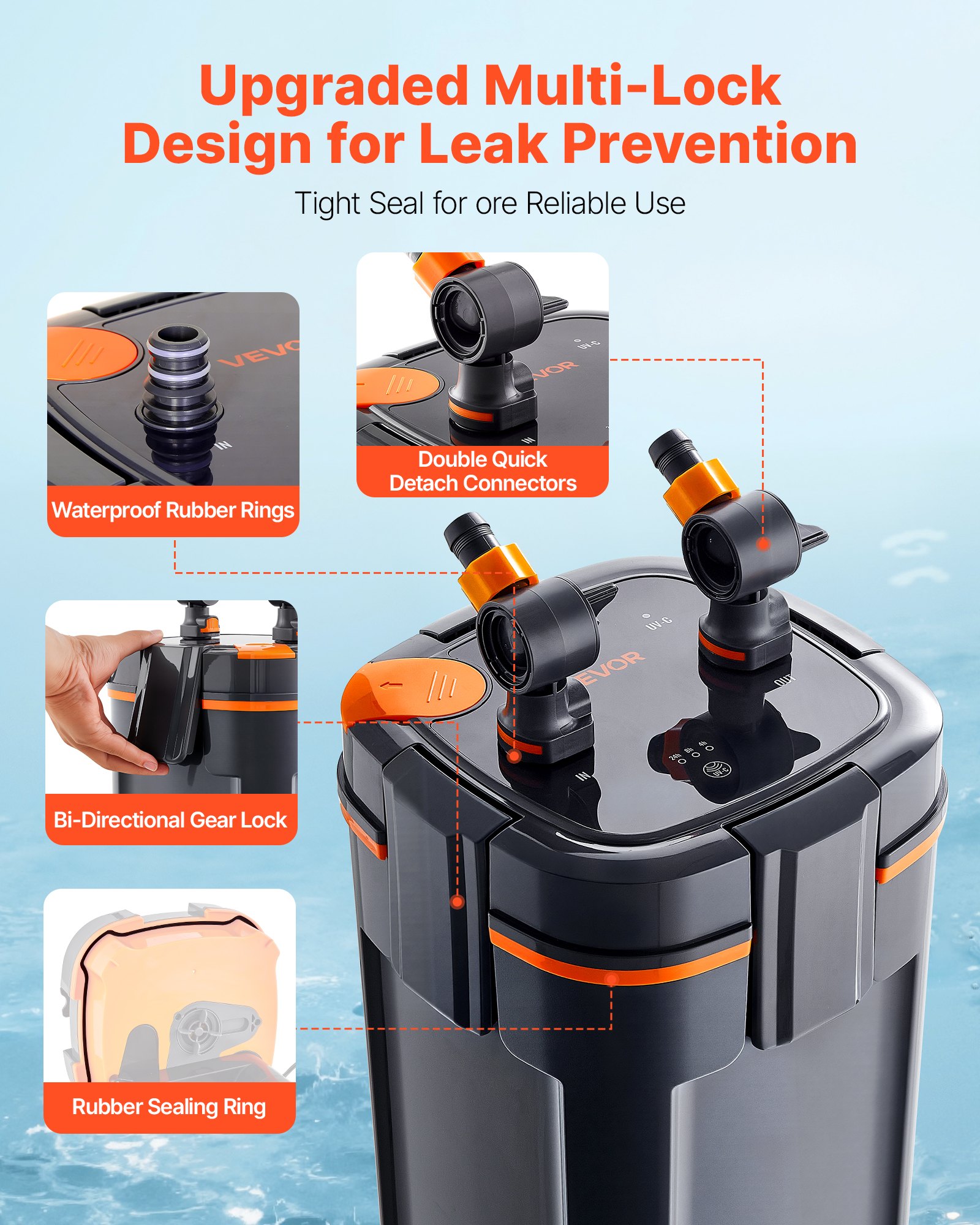 Upgraded Multi-Lock Design for Leak Prevention

Tight Seal for ore Reliable Use

VEVO
IN
Waterproof Rubber Rings

UV-C
VOR
IN
Double Quick Detach Connectors

Bi-Directional Gear Lock

Rubber Sealing Ring

UV-C
EVOR
OUT
IN
24h 8h 4h
UV-C