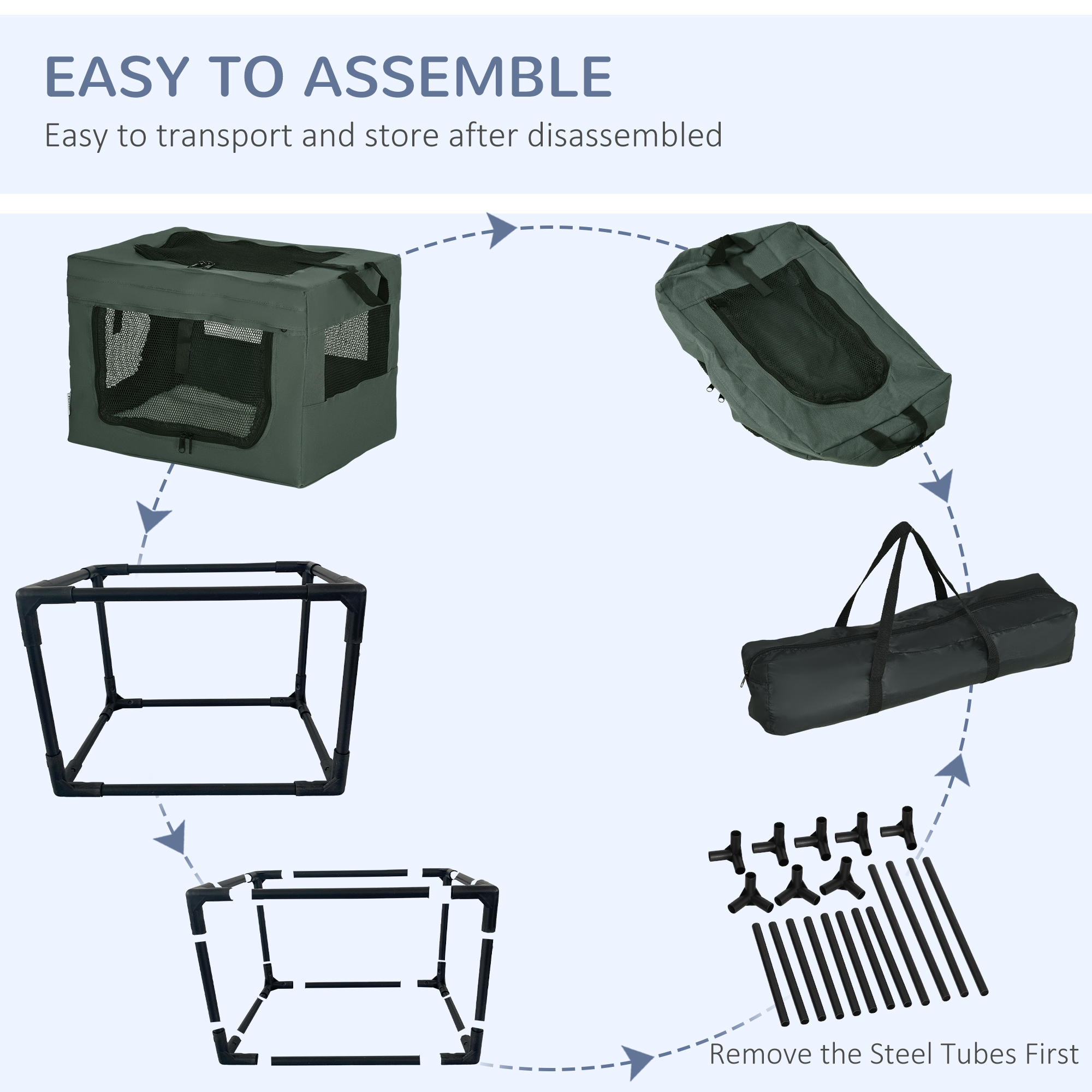 EASY TO ASSEMBLE
Easy to transport and store after disassembled

Remove the Steel Tubes First