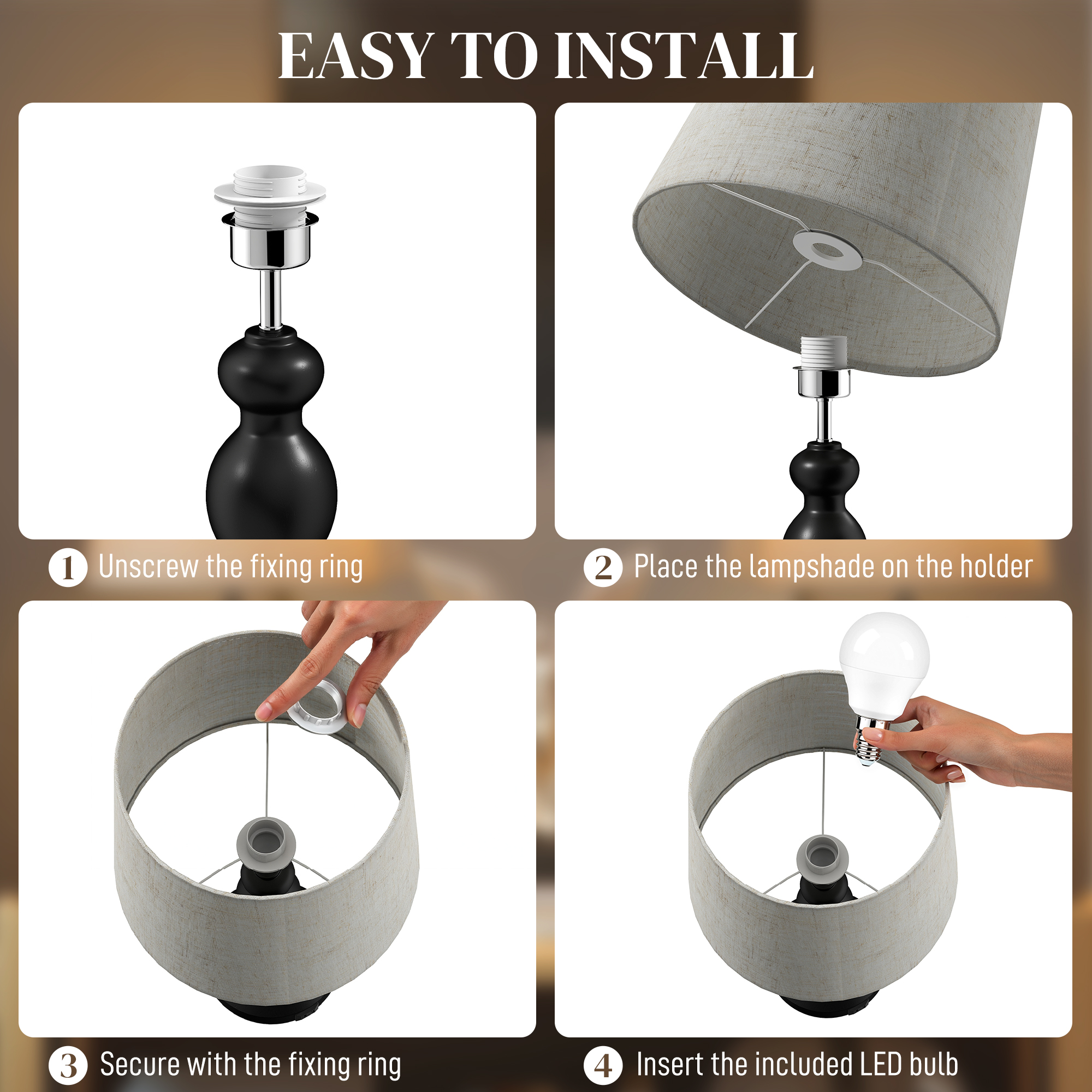 EASY TO INSTALL

1 Unscrew the fixing ring

2 Place the lampshade on the holder

3 Secure with the fixing ring

4 Insert the included LED bulb