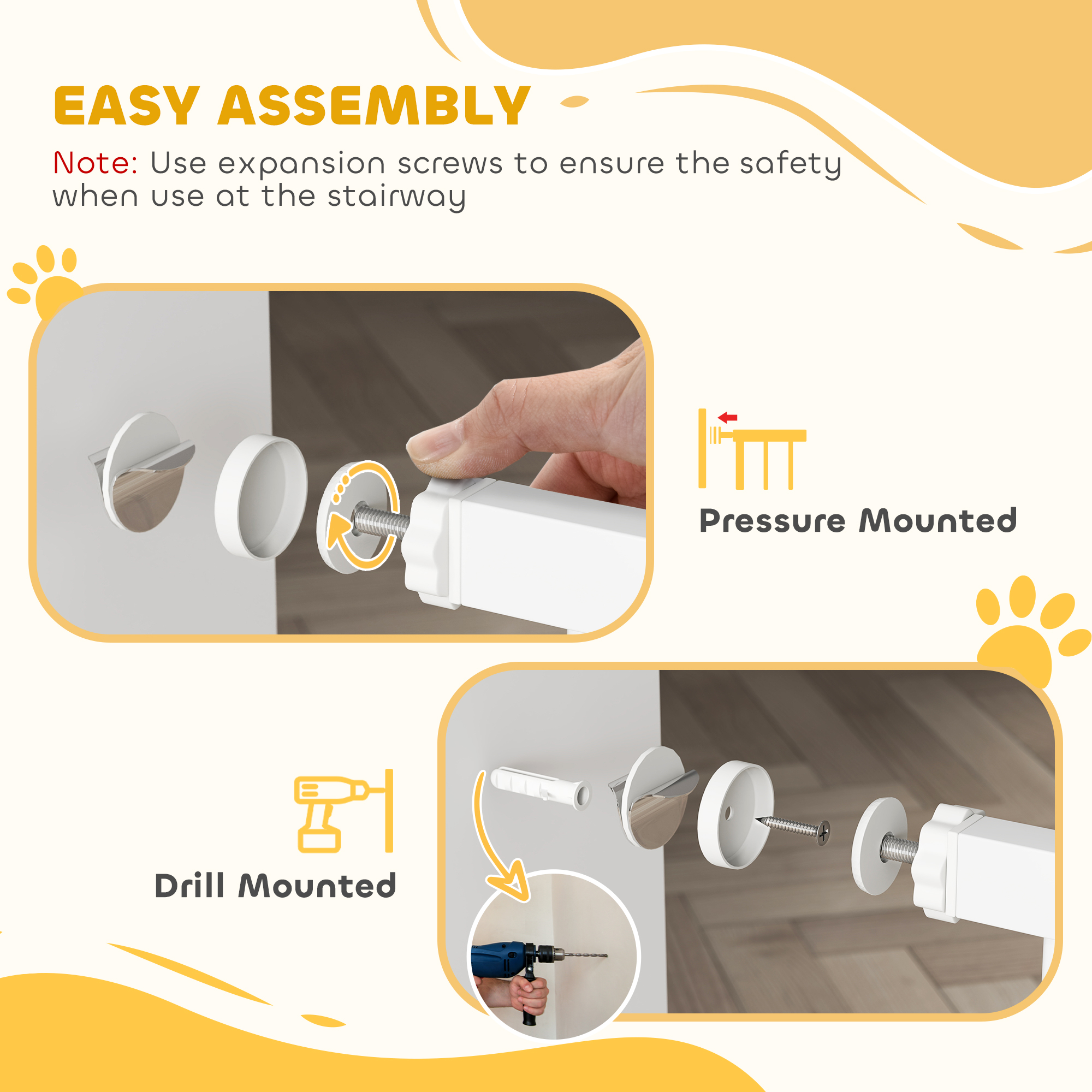 EASY ASSEMBLY

Note: Use expansion screws to ensure the safety when use at the stairway

Pressure Mounted

Drill Mounted