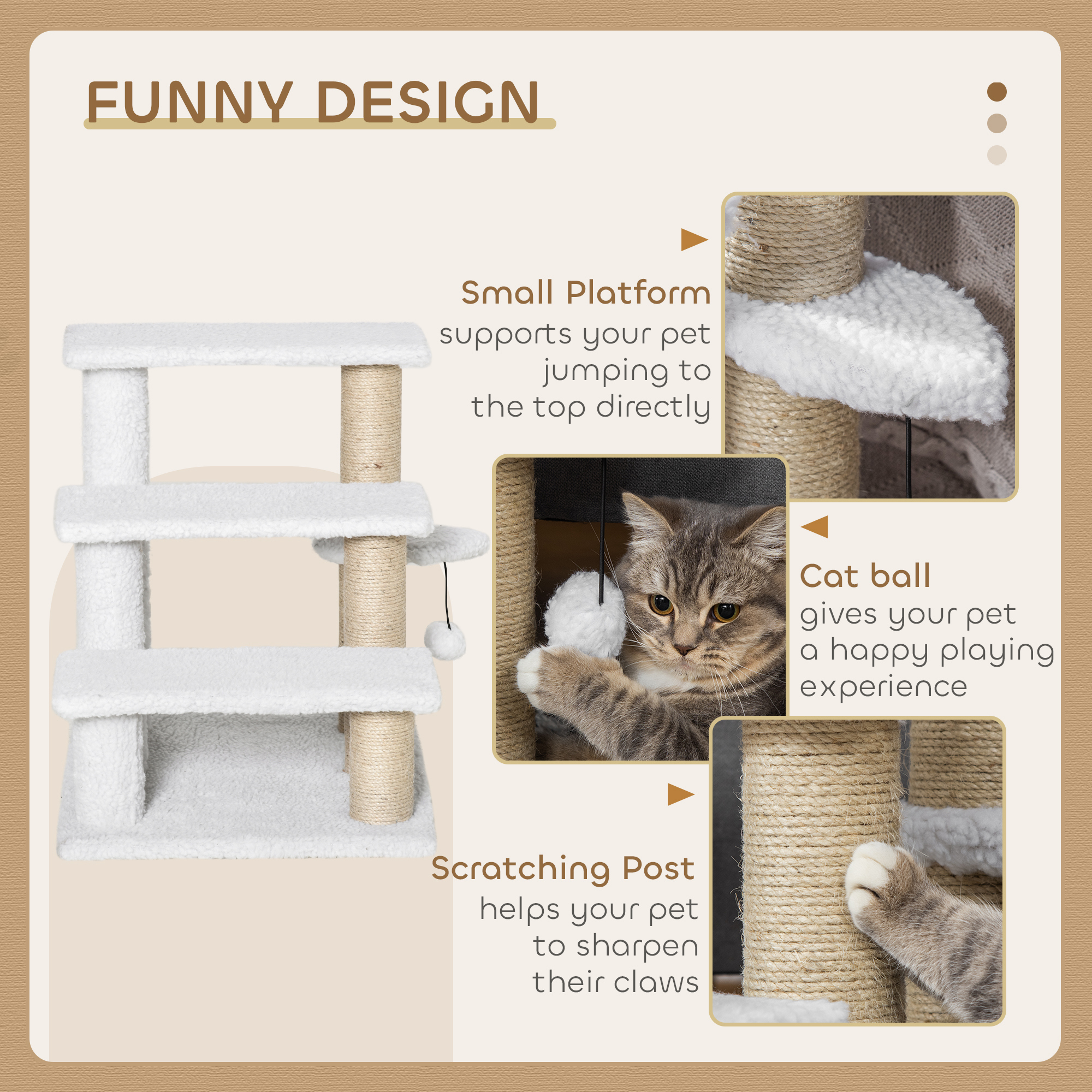 FUNNY DESIGN

Small Platform
supports your pet jumping to the top directly

Cat ball
gives your pet a happy playing experience

Scratching Post
helps your pet to sharpen their claws