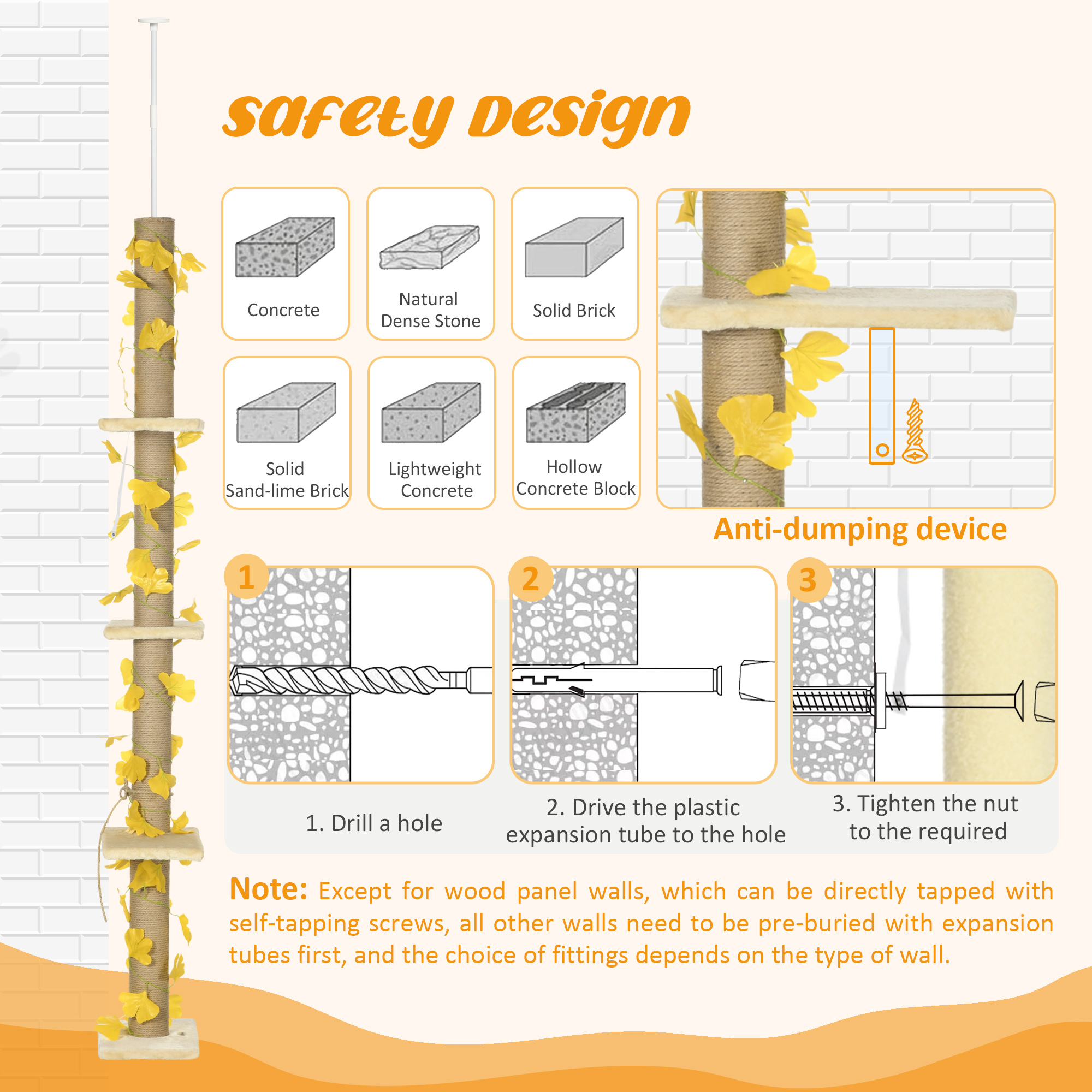 Safety Design

Concrete

Natural Dense Stone

Solid Brick

Solid Sand-lime Brick

Lightweight Concrete

Hollow Concrete Block

Anti-dumping device

1

2

3

1. Drill a hole

2. Drive the plastic expansion tube to the hole

3. Tighten the nut to the required

Note: Except for wood panel walls, which can be directly tapped with self-tapping screws, all other walls need to be pre-buried with expansion tubes first, and the choice of fittings depends on the type of wall.