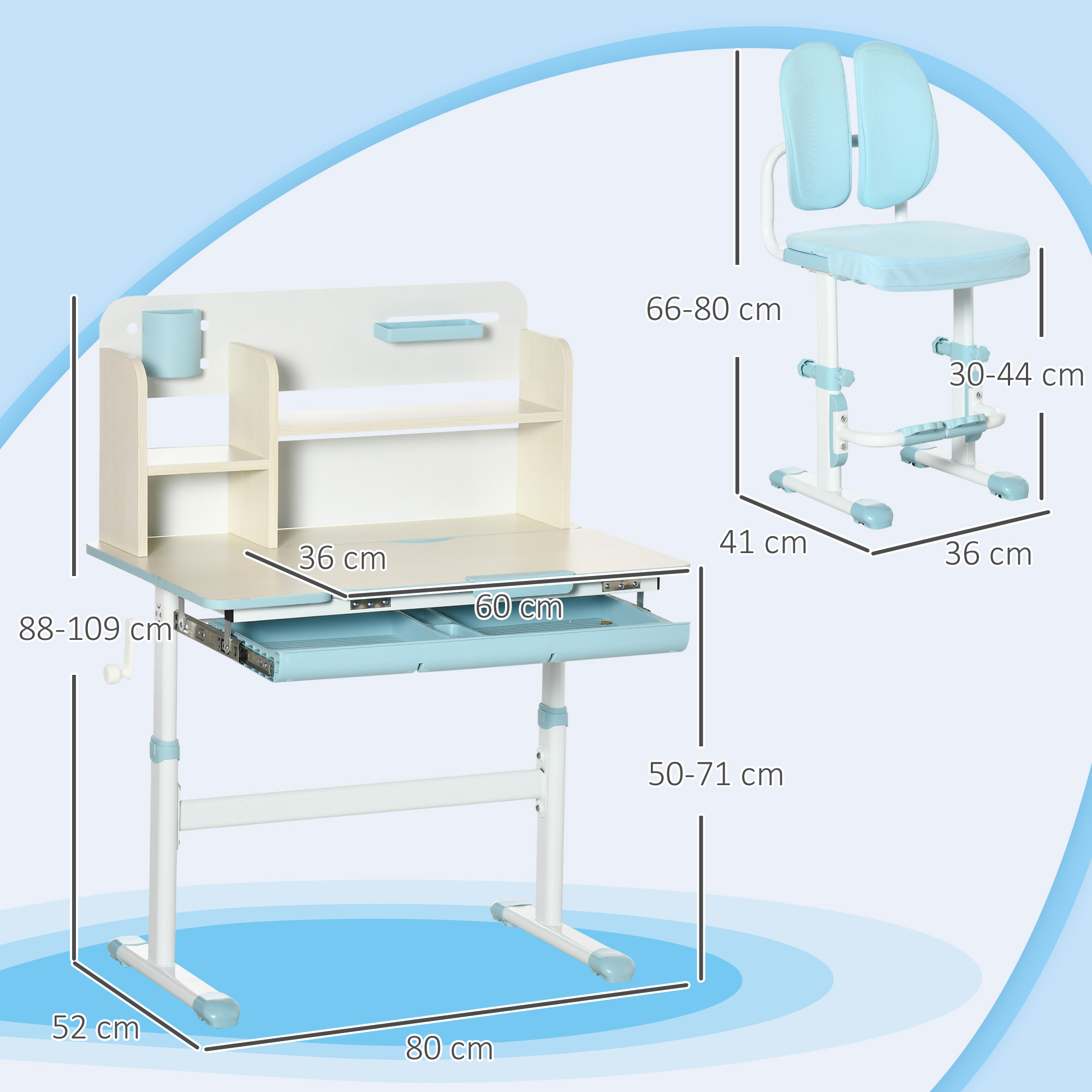 66-80 cm

30-44 cm

41 cm

36 cm

36 cm

60 cm

88-109 cm

50-71 cm

52 cm

80 cm