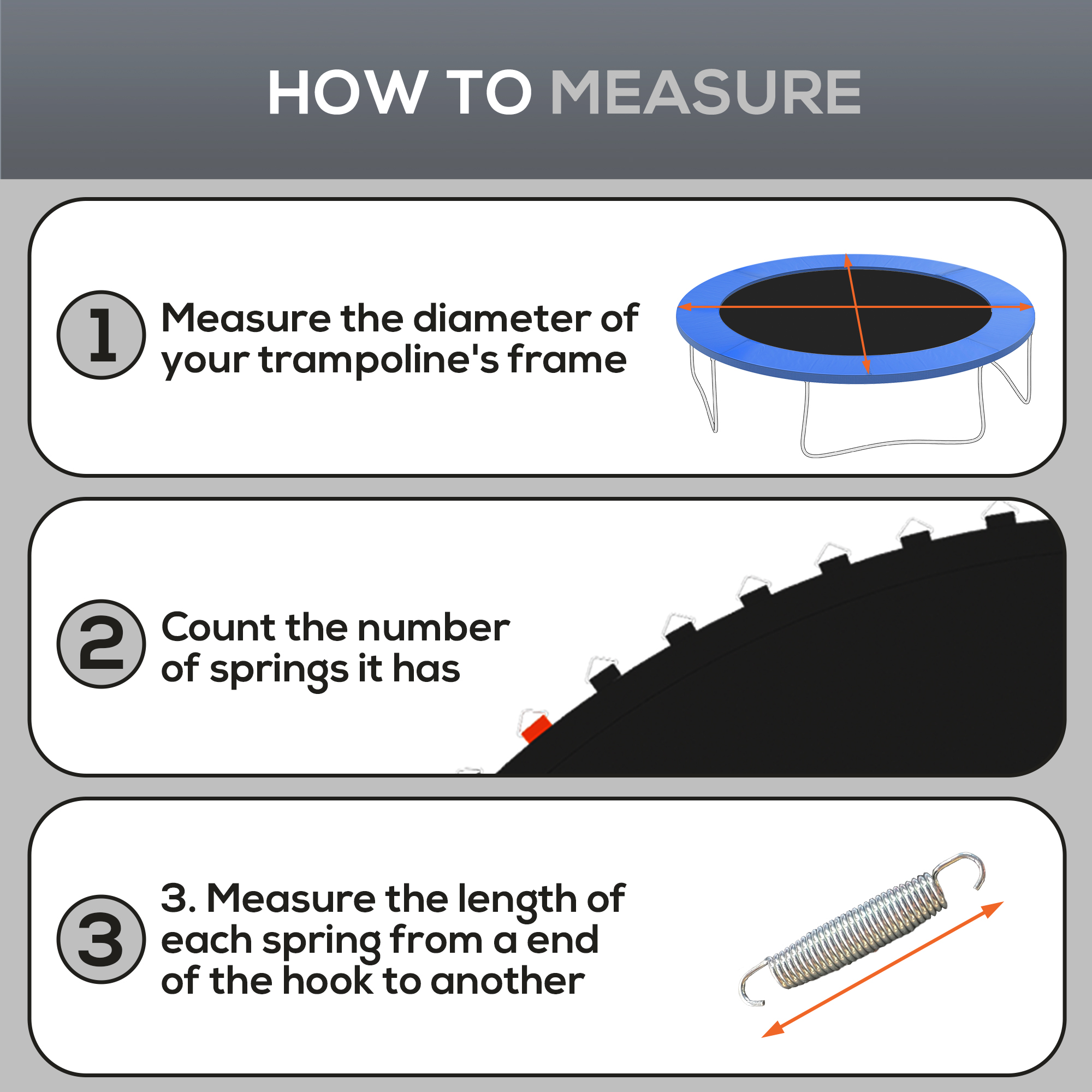 HOW TO MEASURE

1 Measure the diameter of your trampoline's frame

2 Count the number of springs it has

3 3. Measure the length of each spring from a end of the hook to another