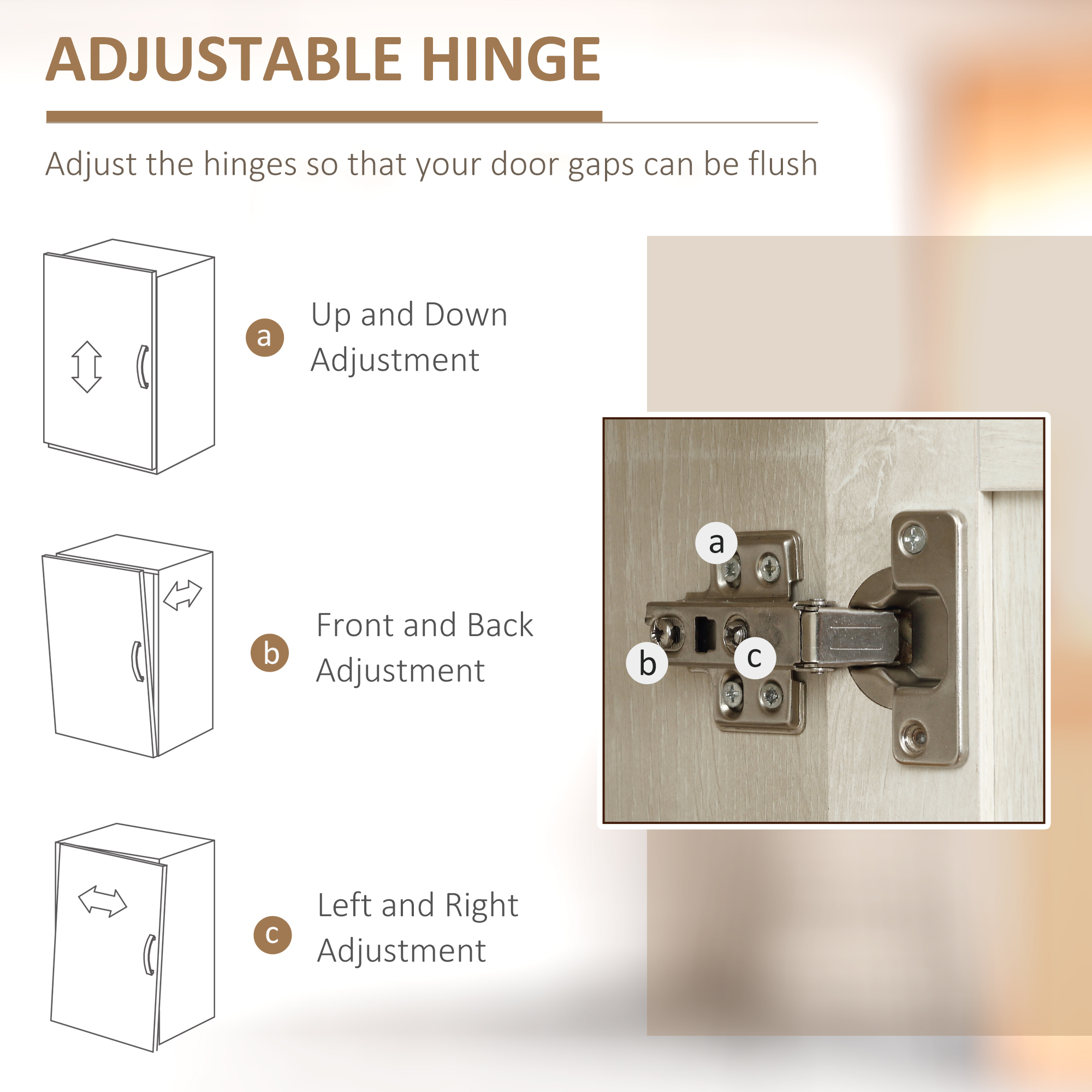 ADJUSTABLE HINGE

Adjust the hinges so that your door gaps can be flush

a Up and Down Adjustment

b Front and Back Adjustment

c Left and Right Adjustment

a

b

c