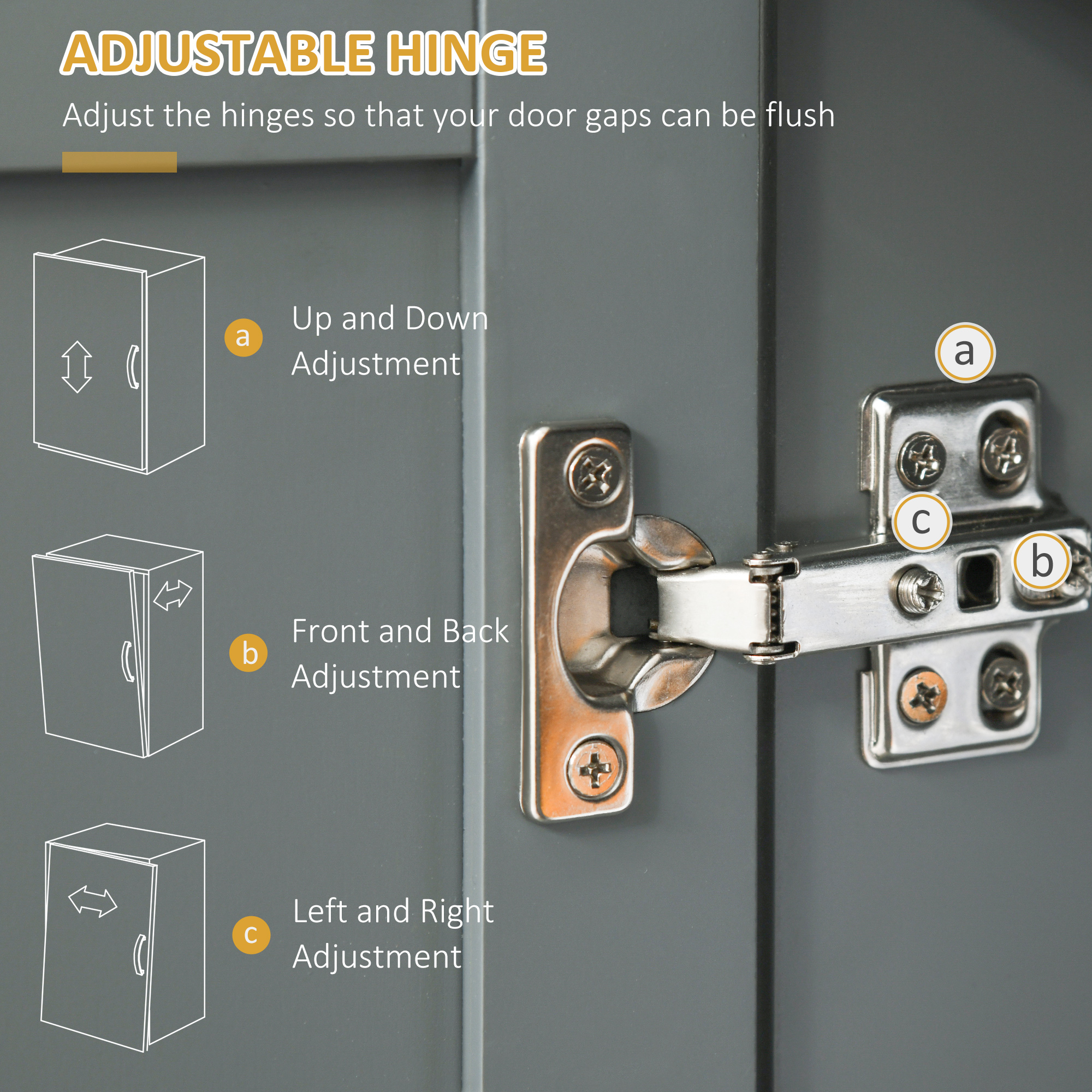 ADJUSTABLE HINGE

Adjust the hinges so that your door gaps can be flush

a Up and Down Adjustment

b Front and Back Adjustment

c Left and Right Adjustment

a

c

b