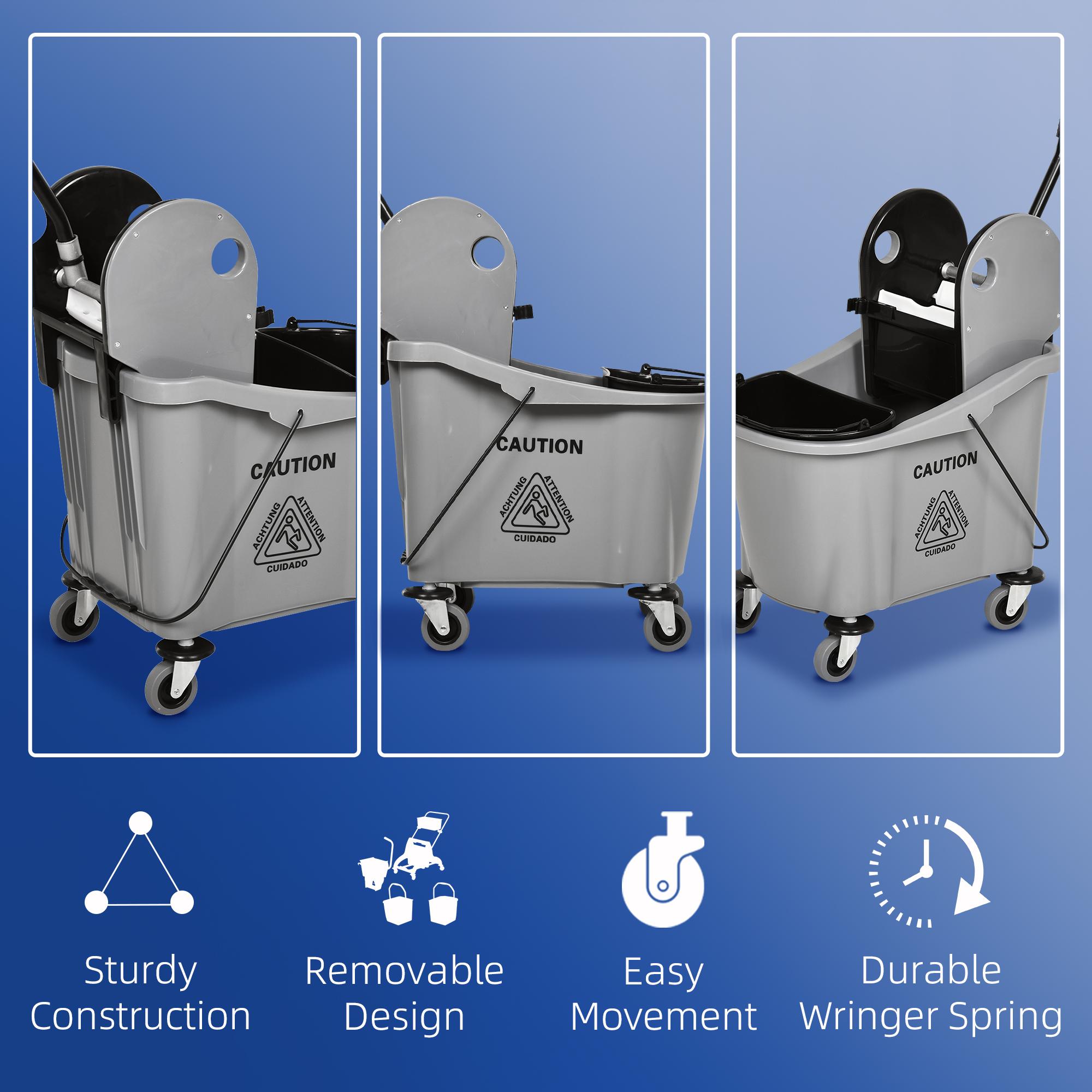 CAUTION
ACHTUNG ATTENTION
CUIDADO

CAUTION
ACHTUNG ATTENTION
CUIDADO

CAUTION
ACHTUNG ATTENTION
CUIDADO

Sturdy Construction

Removable Design

Easy Movement

Durable Wringer Spring