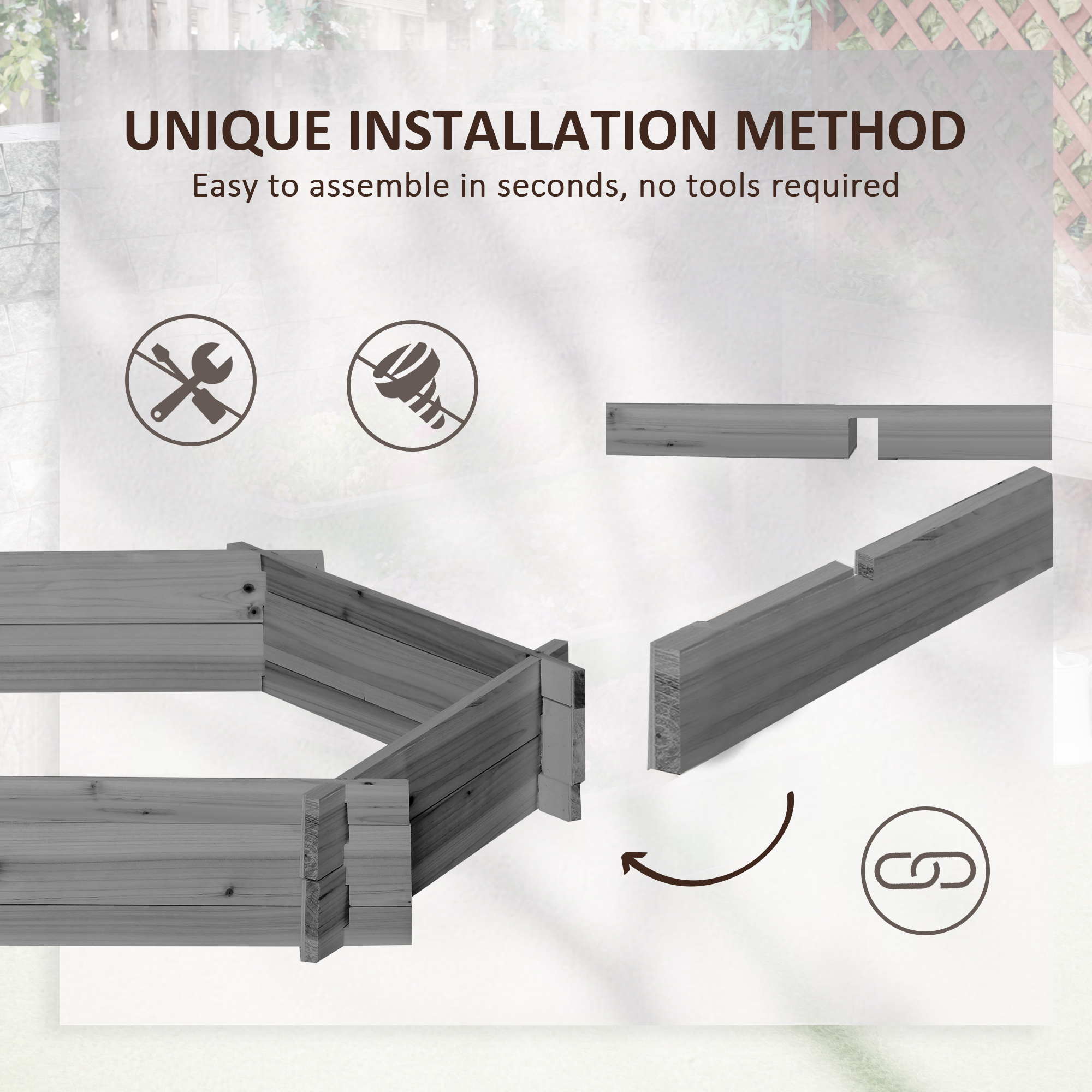 UNIQUE INSTALLATION METHOD
Easy to assemble in seconds, no tools required