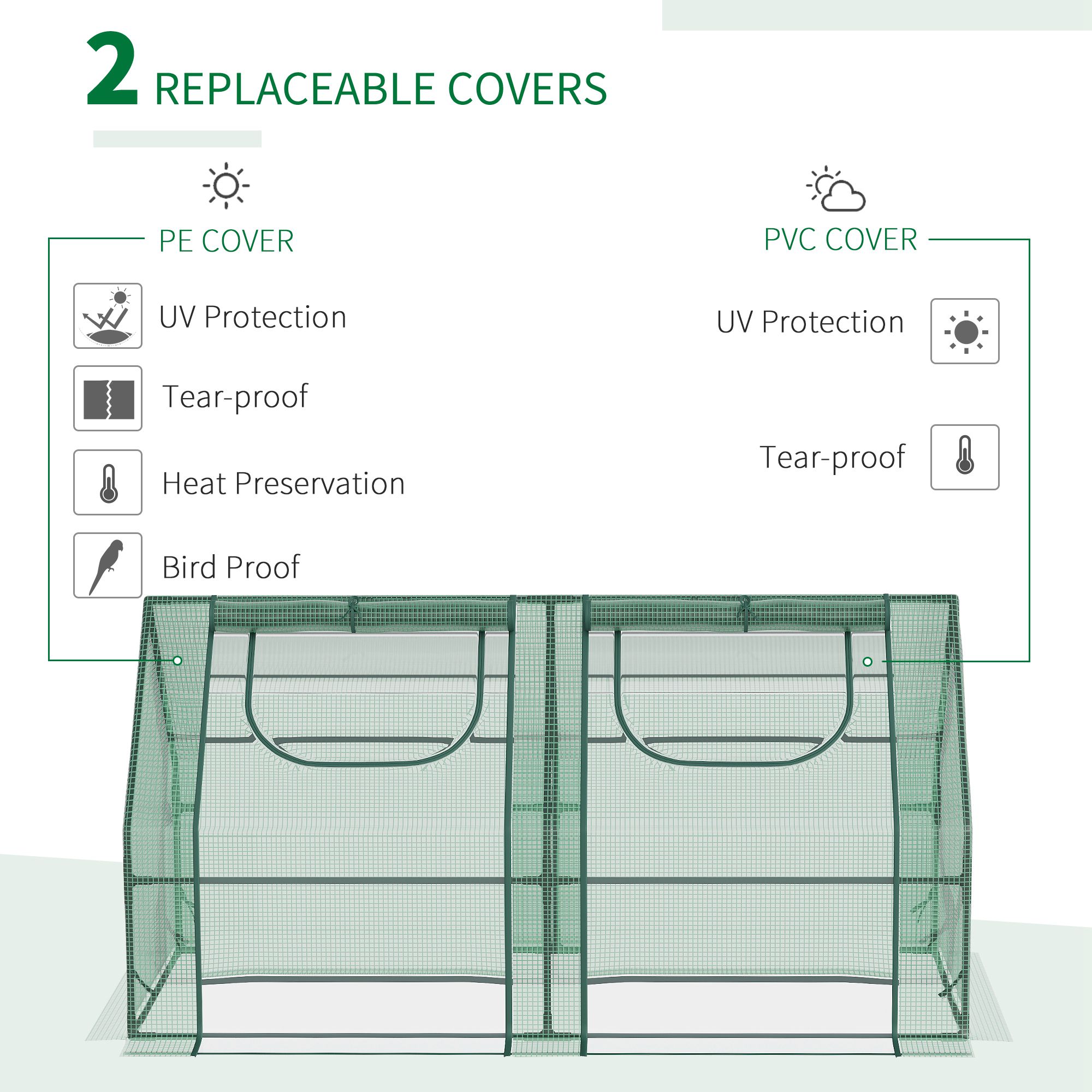 2 REPLACEABLE COVERS

PE COVER

UV Protection

Tear-proof

Heat Preservation

Bird Proof

PVC COVER

UV Protection

Tear-proof