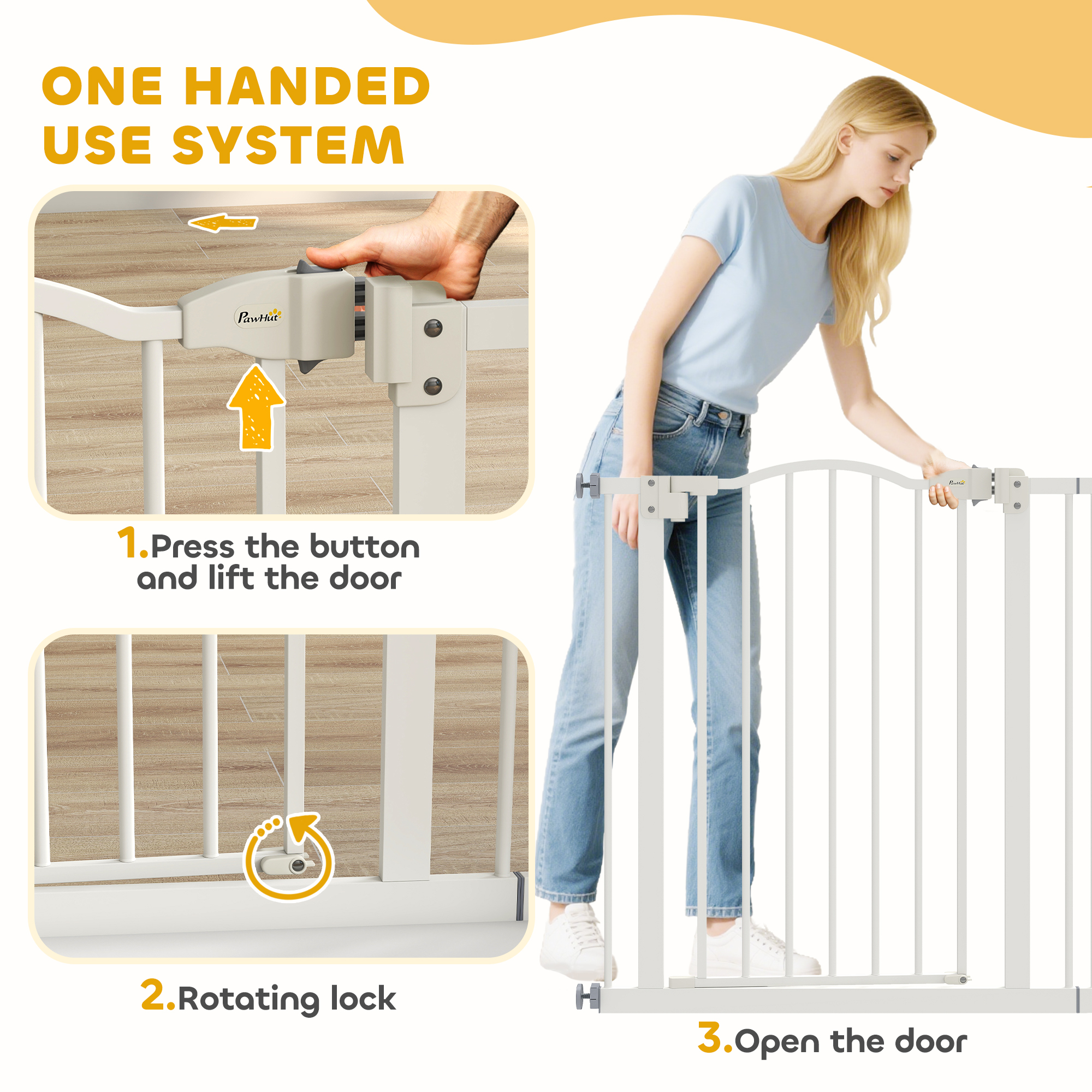 ONE HANDED USE SYSTEM

PawHut

1.Press the button and lift the door

2.Rotating lock

PawHut

3.Open the door