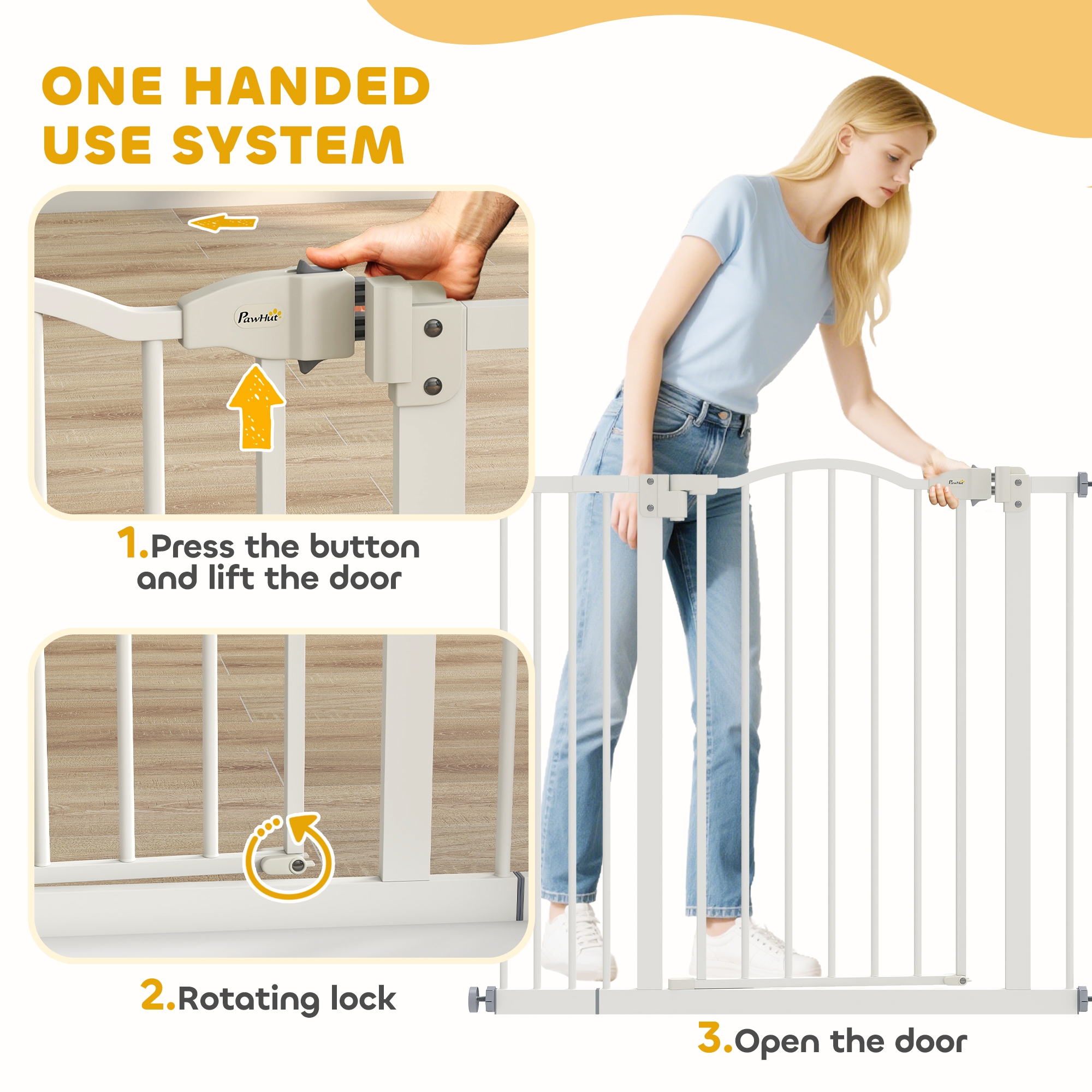 ONE HANDED USE SYSTEM

PawHut

1.Press the button and lift the door

2.Rotating lock

PawHut

3.Open the door