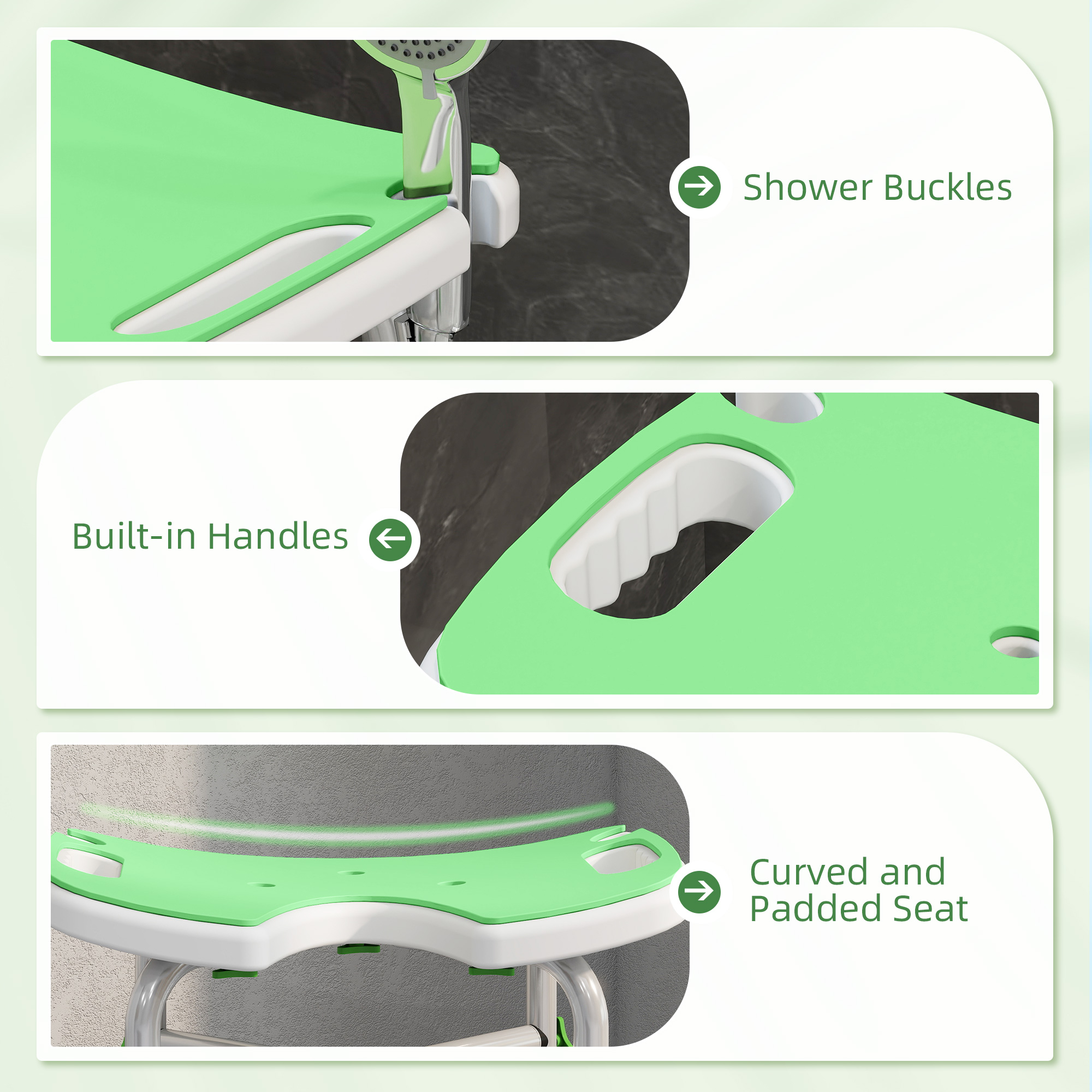 Shower Buckles

Built-in Handles

Curved and Padded Seat