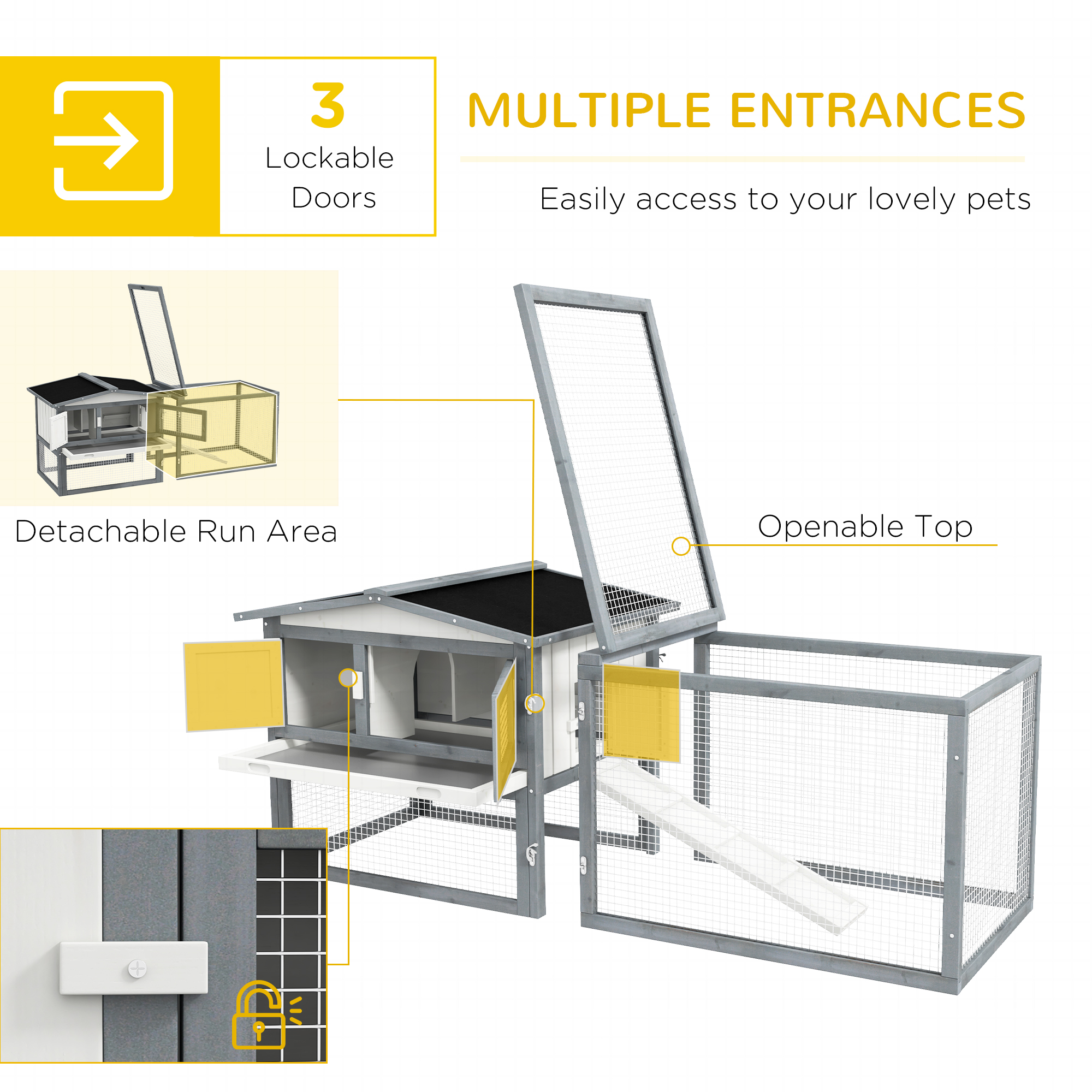 3
Lockable Doors

MULTIPLE ENTRANCES

Easily access to your lovely pets

Detachable Run Area

Openable Top