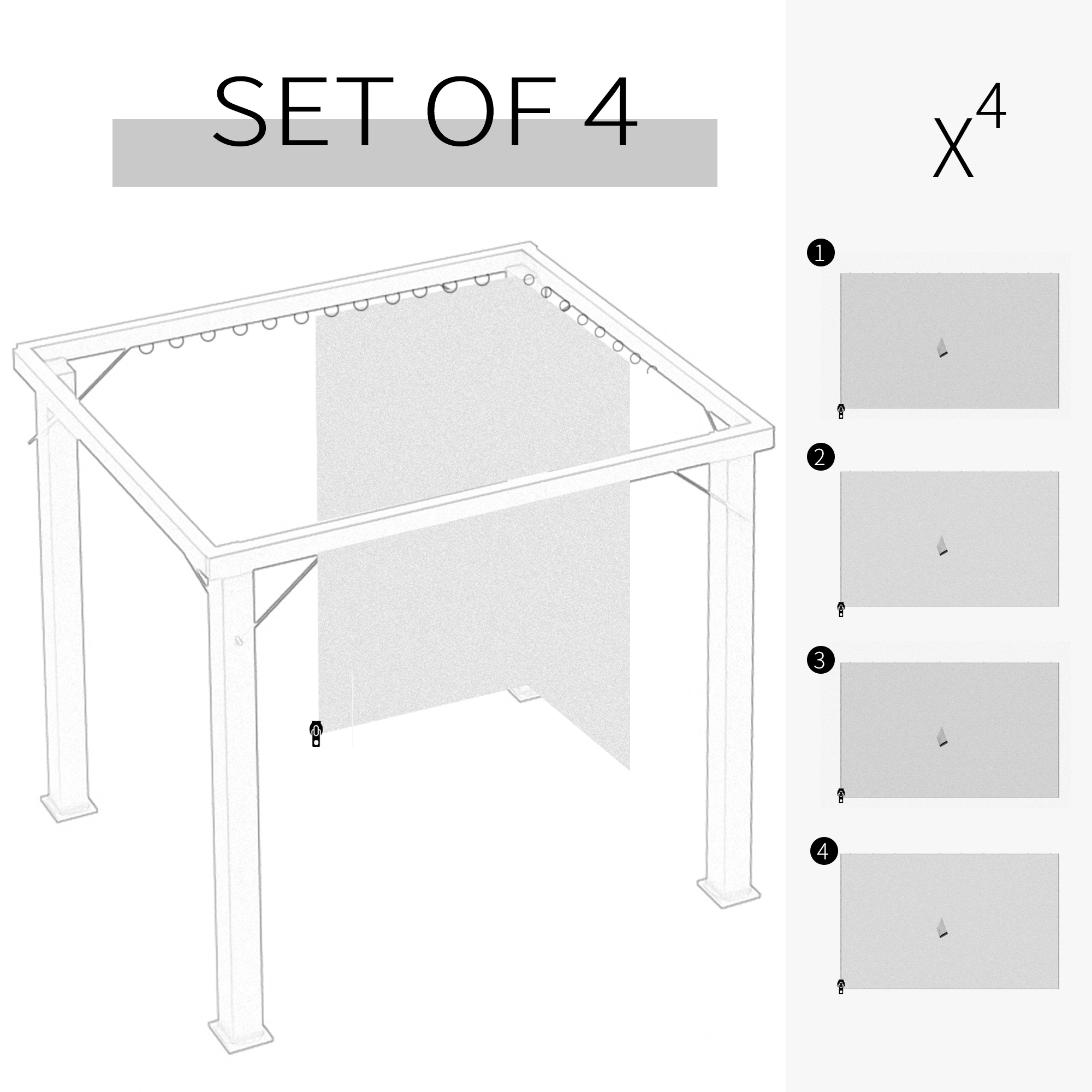 SET OF 4

$X^4$

1

2

3

4