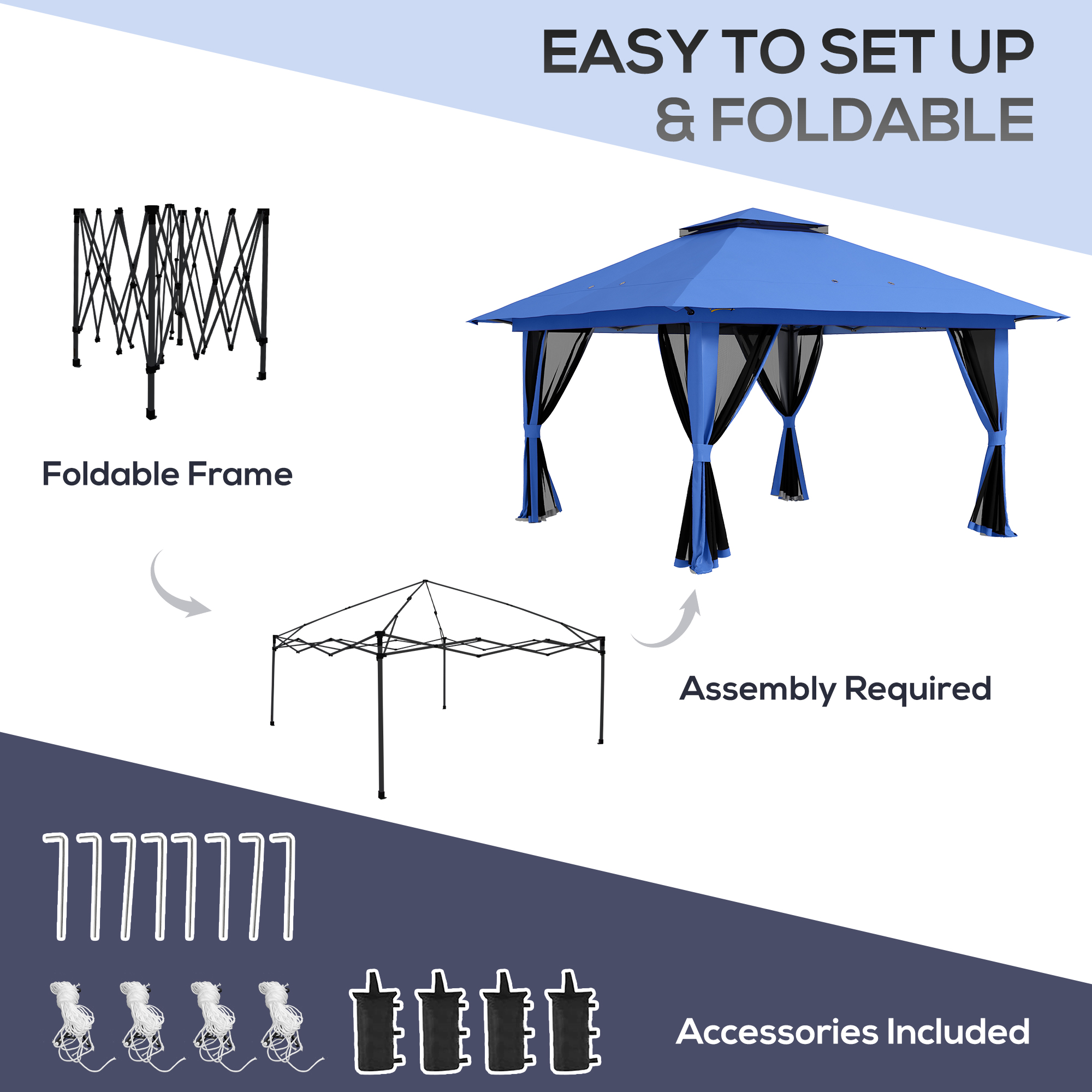 EASY TO SET UP
& FOLDABLE

Foldable Frame

Assembly Required

Accessories Included