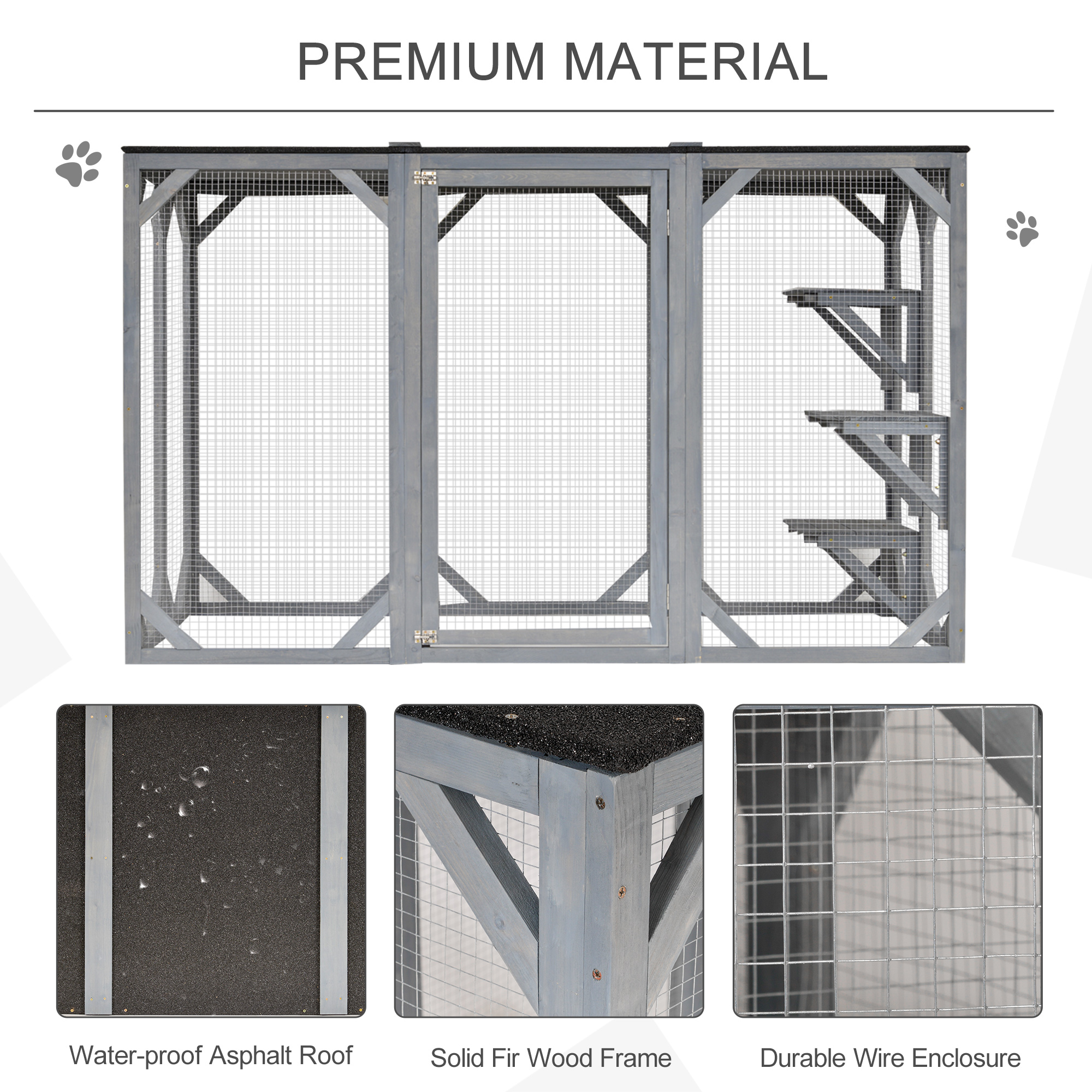 PREMIUM MATERIAL

Water-proof Asphalt Roof

Solid Fir Wood Frame

Durable Wire Enclosure