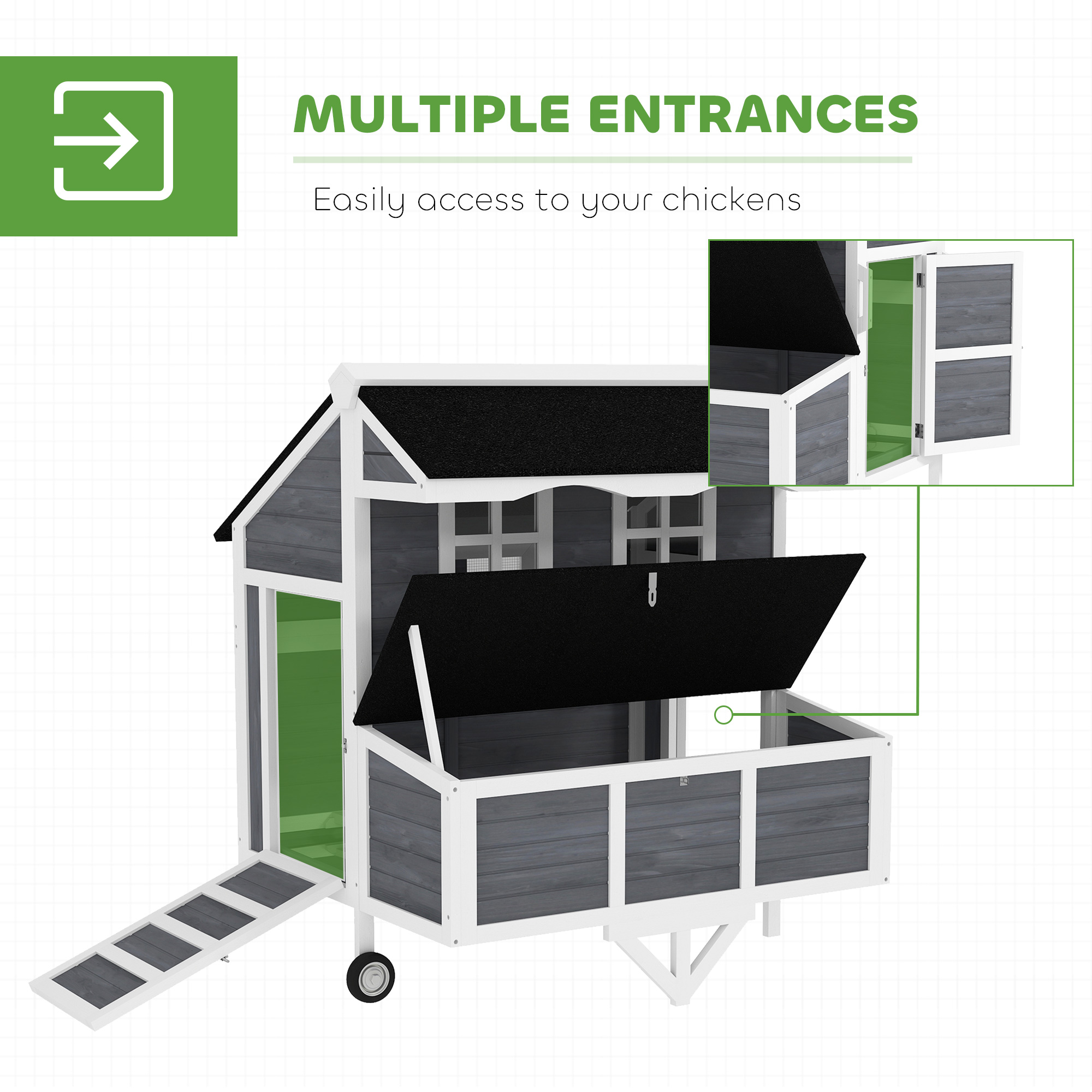 MULTIPLE ENTRANCES

Easily access to your chickens