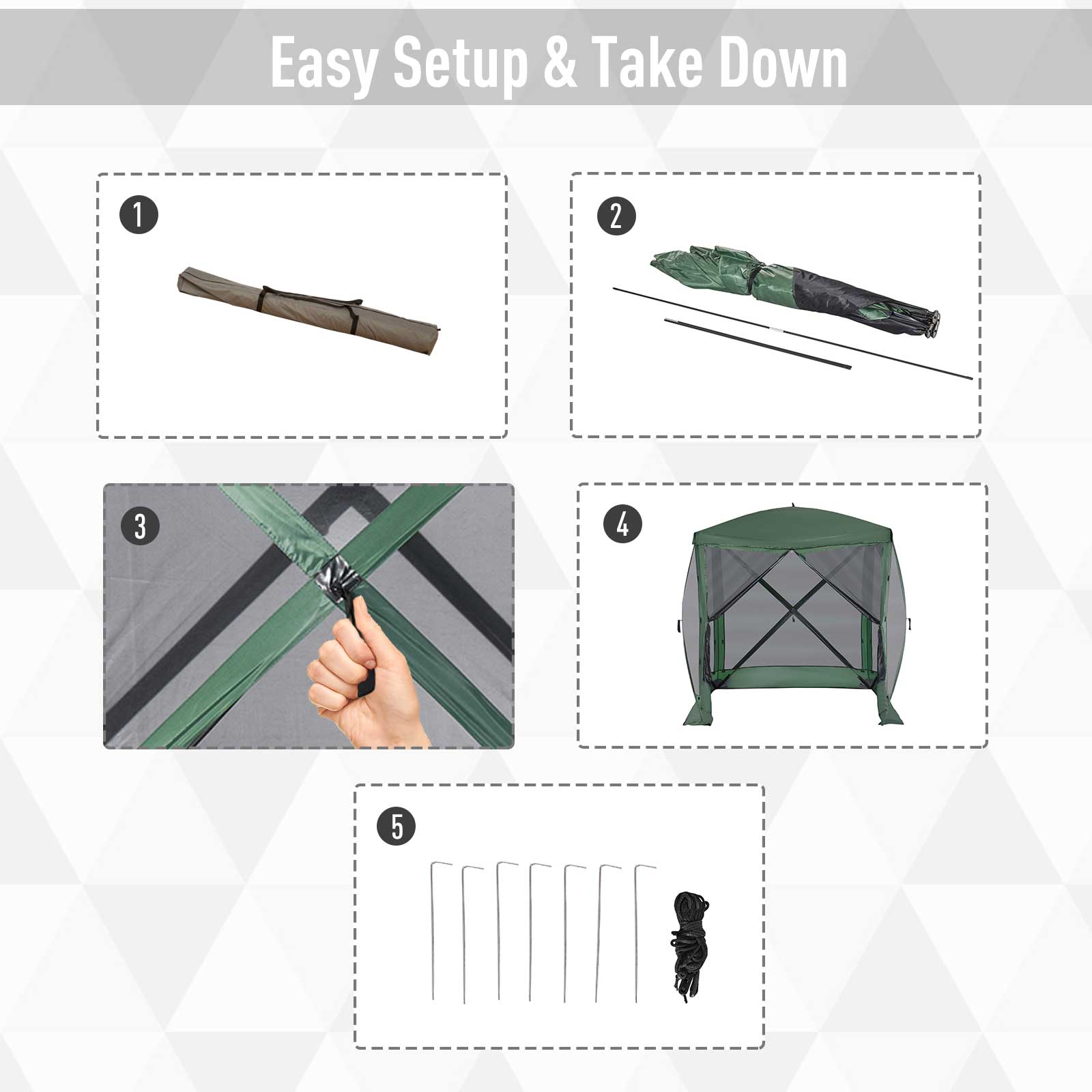 Easy Setup & Take Down

1

2

3

4

5