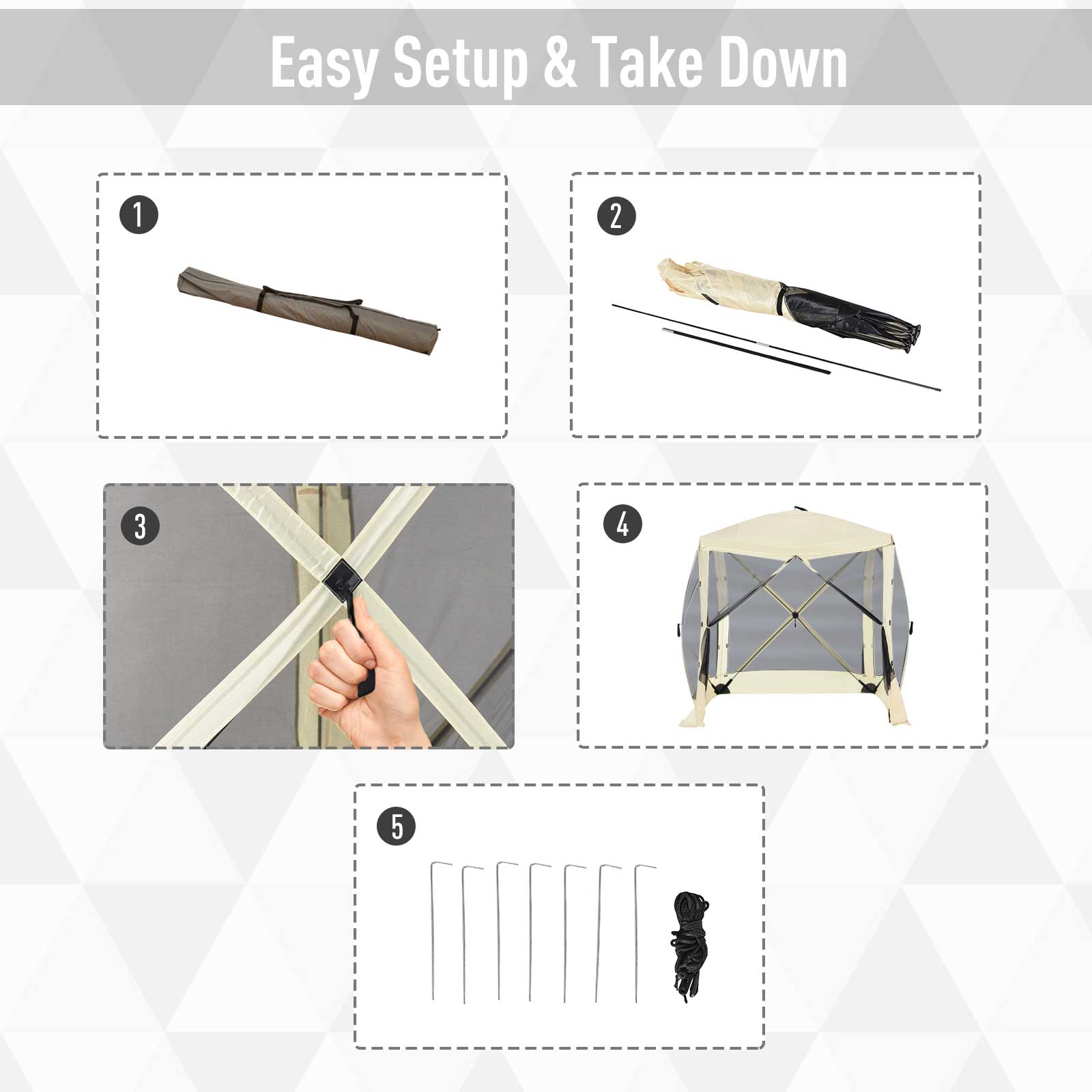 Easy Setup & Take Down

1

2

3

4

5