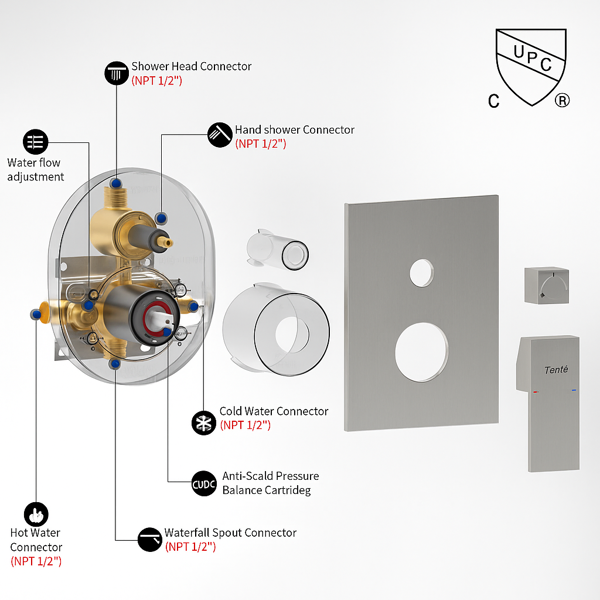 UPC
C ®

Shower Head Connector
(NPT 1/2")

Hand shower Connector
(NPT 1/2")

Water flow adjustment

Tenté

Cold Water Connector
(NPT 1/2")

CUDC

Anti-Scald Pressure Balance Cartrideg

Hot Water Connector
(NPT 1/2")

Waterfall Spout Connector
(NPT 1/2")