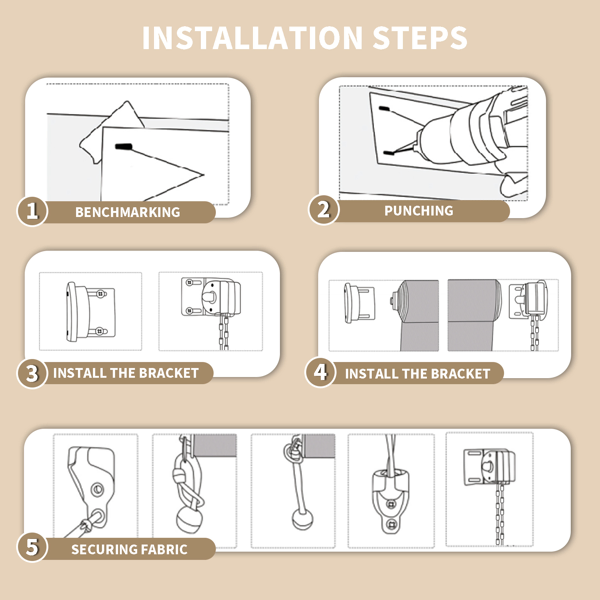 INSTALLATION STEPS

1 BENCHMARKING

2 PUNCHING

3 INSTALL THE BRACKET

4 INSTALL THE BRACKET

5 SECURING FABRIC