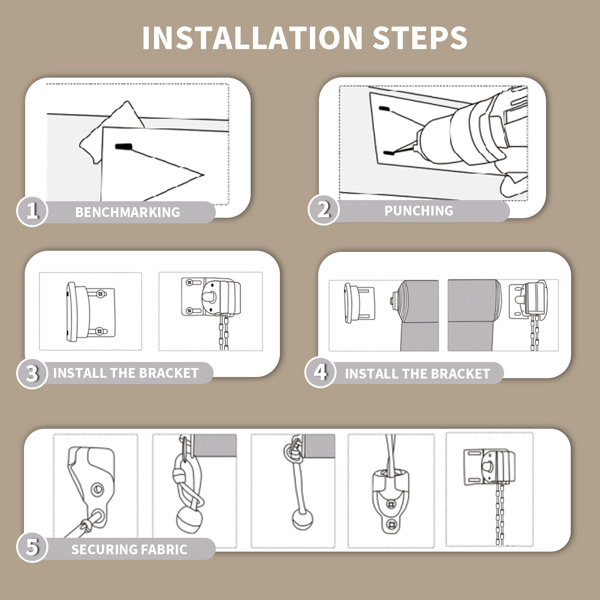 INSTALLATION STEPS

1 BENCHMARKING

2 PUNCHING

3 INSTALL THE BRACKET

4 INSTALL THE BRACKET

5 SECURING FABRIC